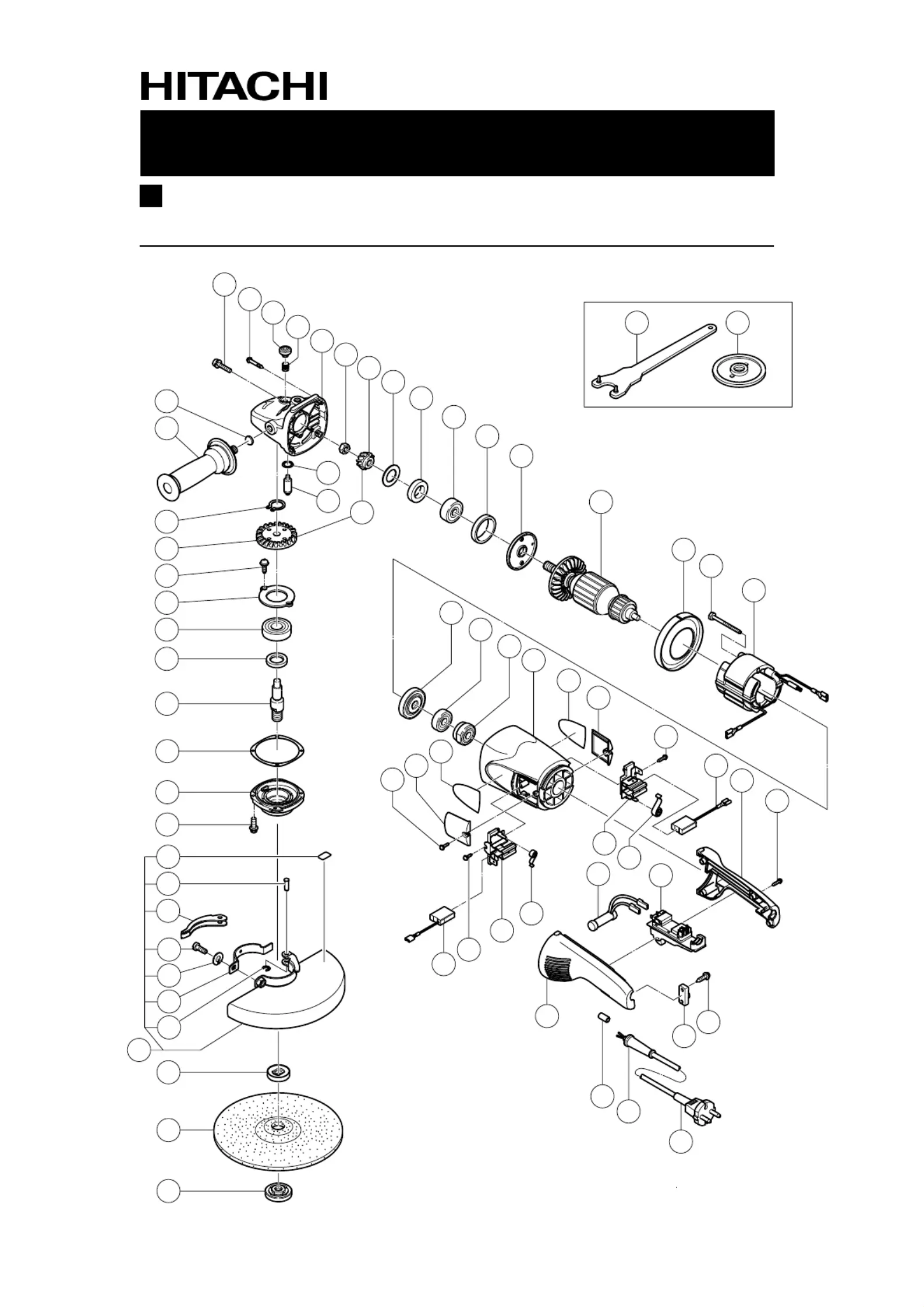 HITACHI