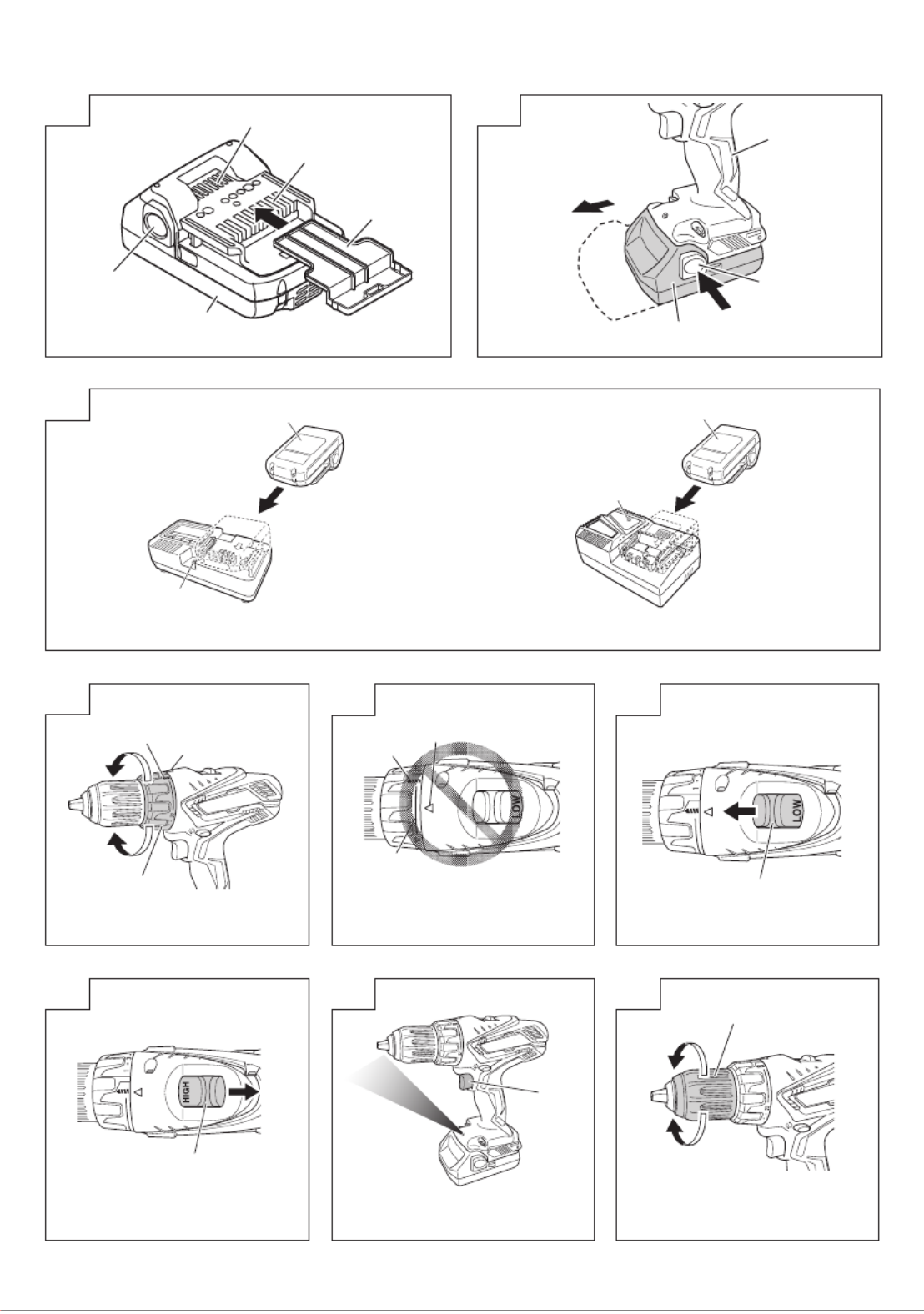 LOW

LOW

HIGH