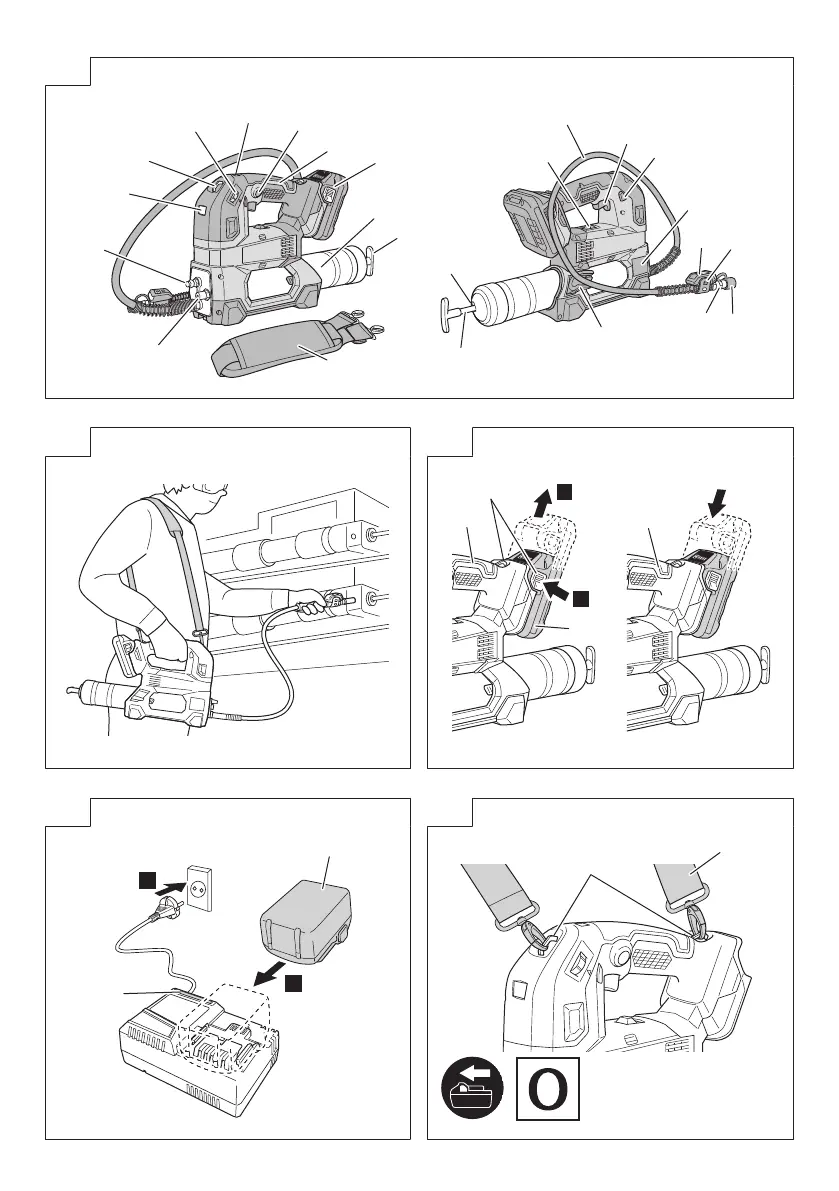 O