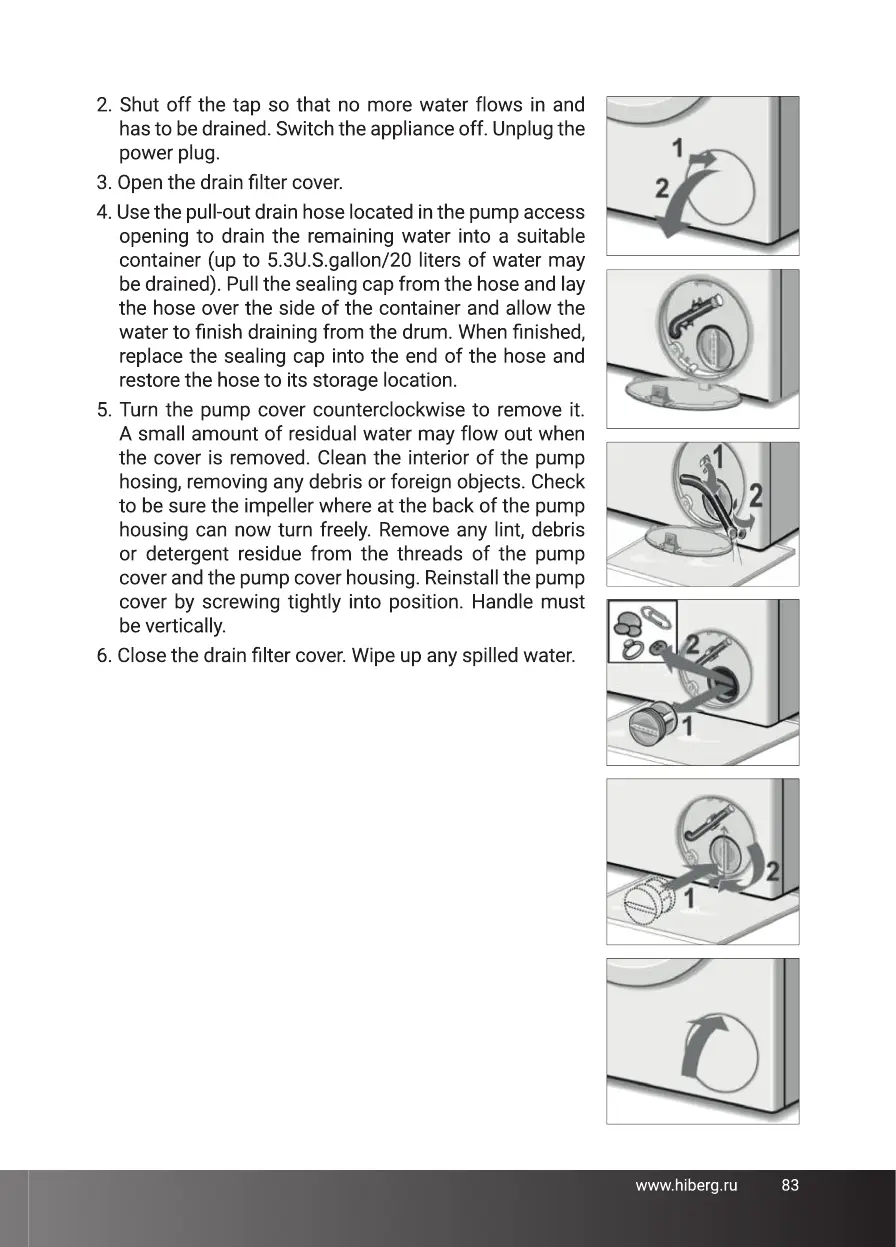 2. Shut off the tap so that no more water flows in and has to be drained. Switch the appliance off. Unplug the power plug.

3. Open the drain filter cover.

4. Use the pull-out drain hose located in the pump access opening to drain the remaining water into a suitable container (up to 5.3U.S.gallon/20 liters of water may be drained). Pull the sealing cap from the hose and lay the hose over the side of the container and allow the water to finish draining from the drum. When finished, replace the sealing cap into the end of the hose and restore the hose to its storage location.

5. Turn the pump cover counterclockwise to remove it. A small amount of residual water may flow out when the cover is removed. Clean the interior of the pump hosing, removing any debris or foreign objects. Check to be sure the impeller where at the back of the pump housing can now turn freely. Remove any lint, debris or detergent residue from the threads of the pump cover and the pump cover housing. Reinstall the pump cover by screwing tightly into position. Handle must be vertically.

6. Close the drain filter cover. Wipe up any spilled water.

1
2

1
2

2
1

1
2

www.hiberg.ru 83