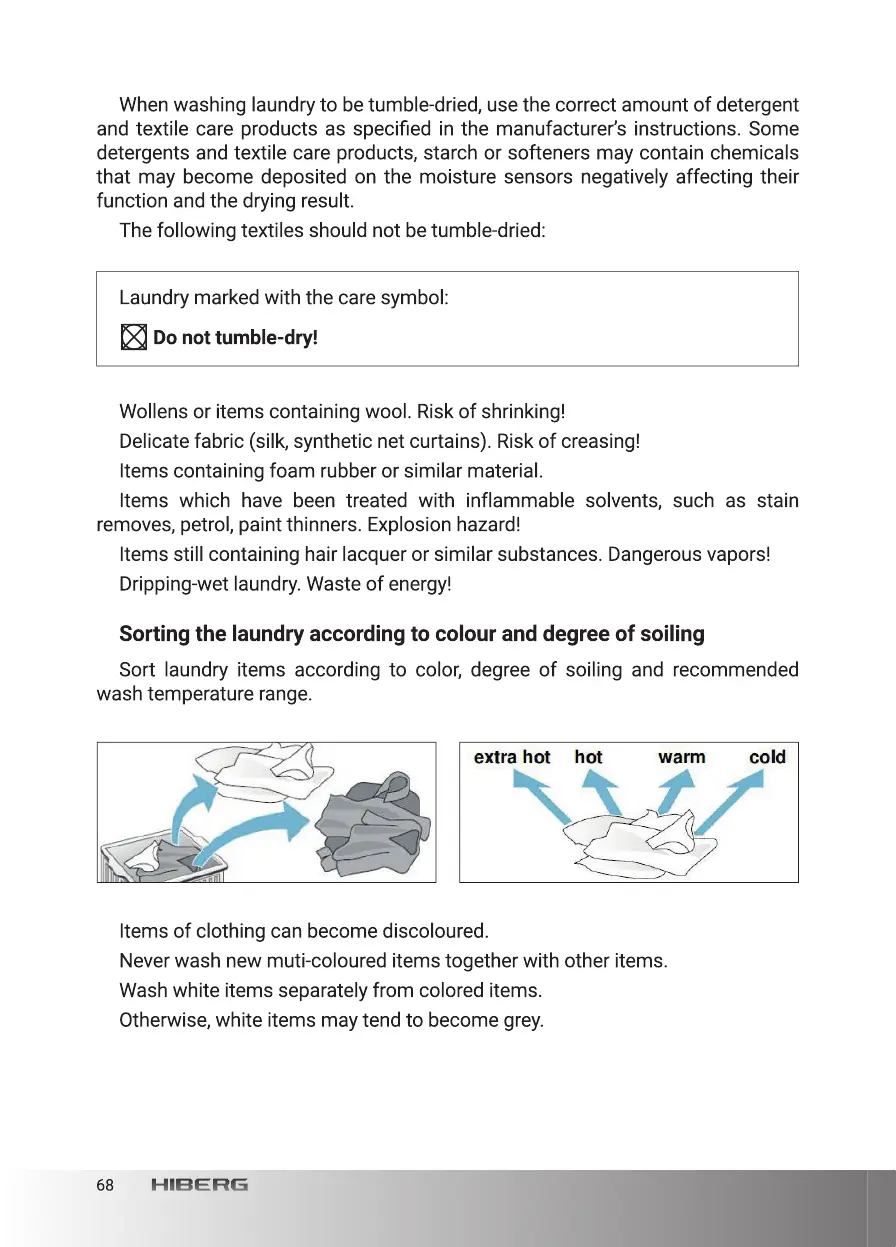 When washing laundry to be tumble-dried, use the correct amount of detergent and textile care products as specified in the manufacturer's instructions. Some detergents and textile care products, starch or softeners may contain chemicals that may become deposited on the moisture sensors negatively affecting their function and the drying result.

The following textiles should not be tumble-dried:

Laundry marked with the care symbol:

**Do not tumble-dry!**

Wollens or items containing wool. Risk of shrinking!

Delicate fabric (silk, synthetic net curtains). Risk of creasing!

Items containing foam rubber or similar material.

Items which have been treated with inflammable solvents, such as stain removes, petrol, paint thinners. Explosion hazard!

Items still containing hair lacquer or similar substances. Dangerous vapors!

Dripping-wet laundry. Waste of energy!

**Sorting the laundry according to colour and degree of soiling**

Sort laundry items according to color, degree of soiling and recommended wash temperature range.

extra hot hot warm cold

Items of clothing can become discoloured.

Never wash new muti-coloured items together with other items.

Wash white items separately from colored items.

Otherwise, white items may tend to become grey.

68 HIBERG