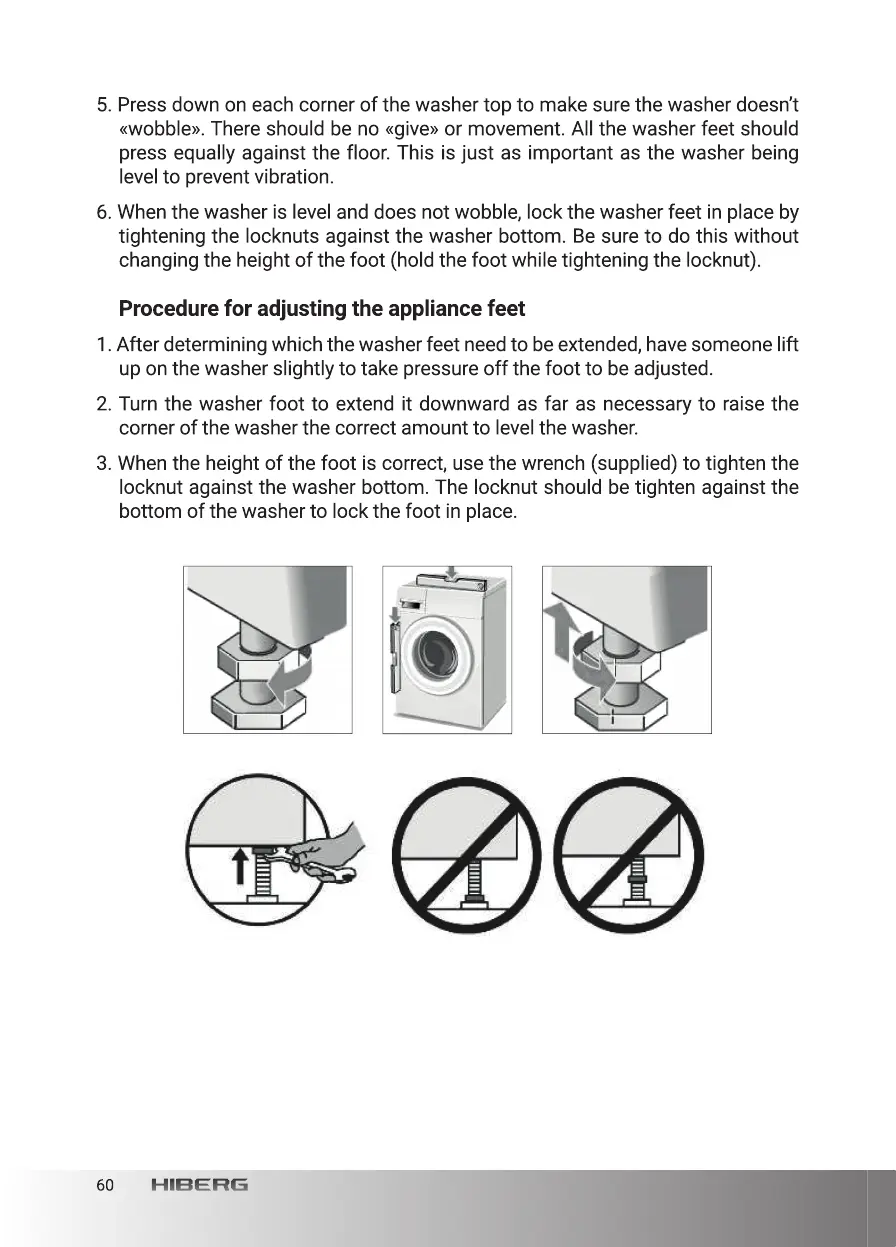 5. Press down on each corner of the washer top to make sure the washer doesn't «wobble». There should be no «give» or movement. All the washer feet should press equally against the floor. This is just as important as the washer being level to prevent vibration.

6. When the washer is level and does not wobble, lock the washer feet in place by tightening the locknuts against the washer bottom. Be sure to do this without changing the height of the foot (hold the foot while tightening the locknut).

Procedure for adjusting the appliance feet

1. After determining which the washer feet need to be extended, have someone lift up on the washer slightly to take pressure off the foot to be adjusted.

2. Turn the washer foot to extend it downward as far as necessary to raise the corner of the washer the correct amount to level the washer.

3. When the height of the foot is correct, use the wrench (supplied) to tighten the locknut against the washer bottom. The locknut should be tighten against the bottom of the washer to lock the foot in place.

60 HIBERG