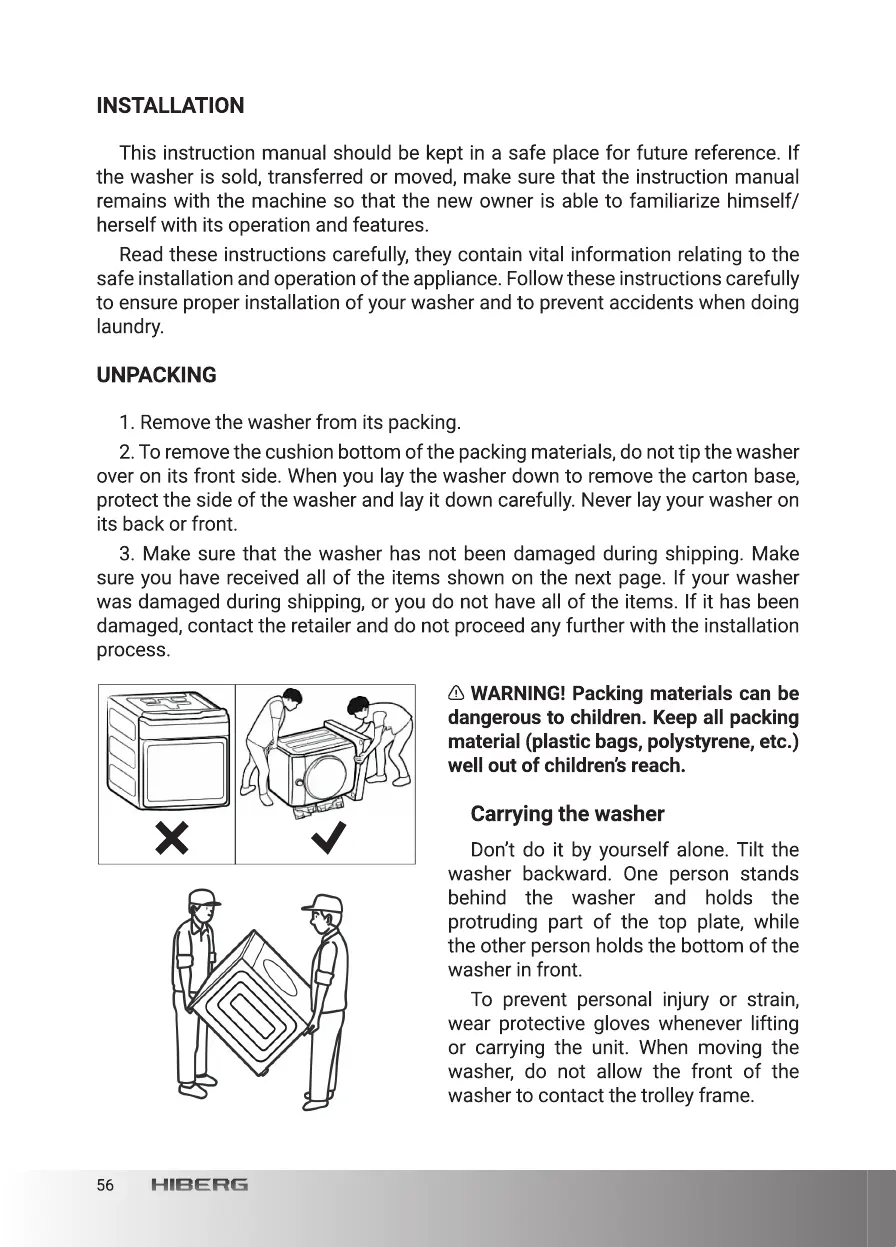 INSTALLATION

This instruction manual should be kept in a safe place for future reference. If the washer is sold, transferred or moved, make sure that the instruction manual remains with the machine so that the new owner is able to familiarize himself/herself with its operation and features.

Read these instructions carefully, they contain vital information relating to the safe installation and operation of the appliance. Follow these instructions carefully to ensure proper installation of your washer and to prevent accidents when doing laundry.

UNPACKING

1. Remove the washer from its packing.

2. To remove the cushion bottom of the packing materials, do not tip the washer over on its front side. When you lay the washer down to remove the carton base, protect the side of the washer and lay it down carefully. Never lay your washer on its back or front.

3. Make sure that the washer has not been damaged during shipping. Make sure you have received all of the items shown on the next page. If your washer was damaged during shipping, or you do not have all of the items. If it has been damaged, contact the retailer and do not proceed any further with the installation process.

⚠ WARNING! Packing materials can be dangerous to children. Keep all packing material (plastic bags, polystyrene, etc.) well out of children's reach.

Carrying the washer

Don't do it by yourself alone. Tilt the washer backward. One person stands behind the washer and holds the protruding part of the top plate, while the other person holds the bottom of the washer in front.

To prevent personal injury or strain, wear protective gloves whenever lifting or carrying the unit. When moving the washer, do not allow the front of the washer to contact the trolley frame.

56 HIBERG