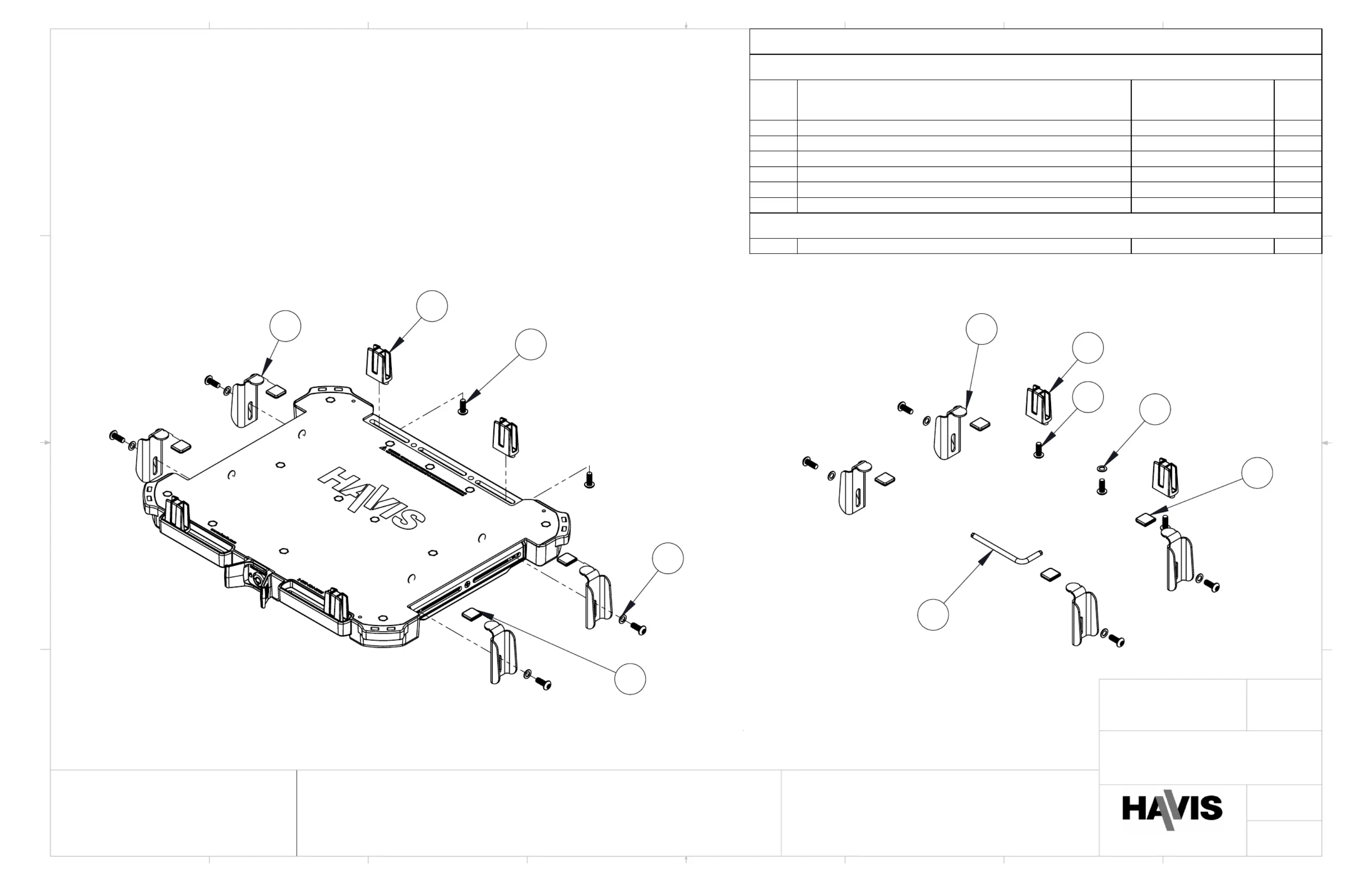 HAVIS

HAVIS