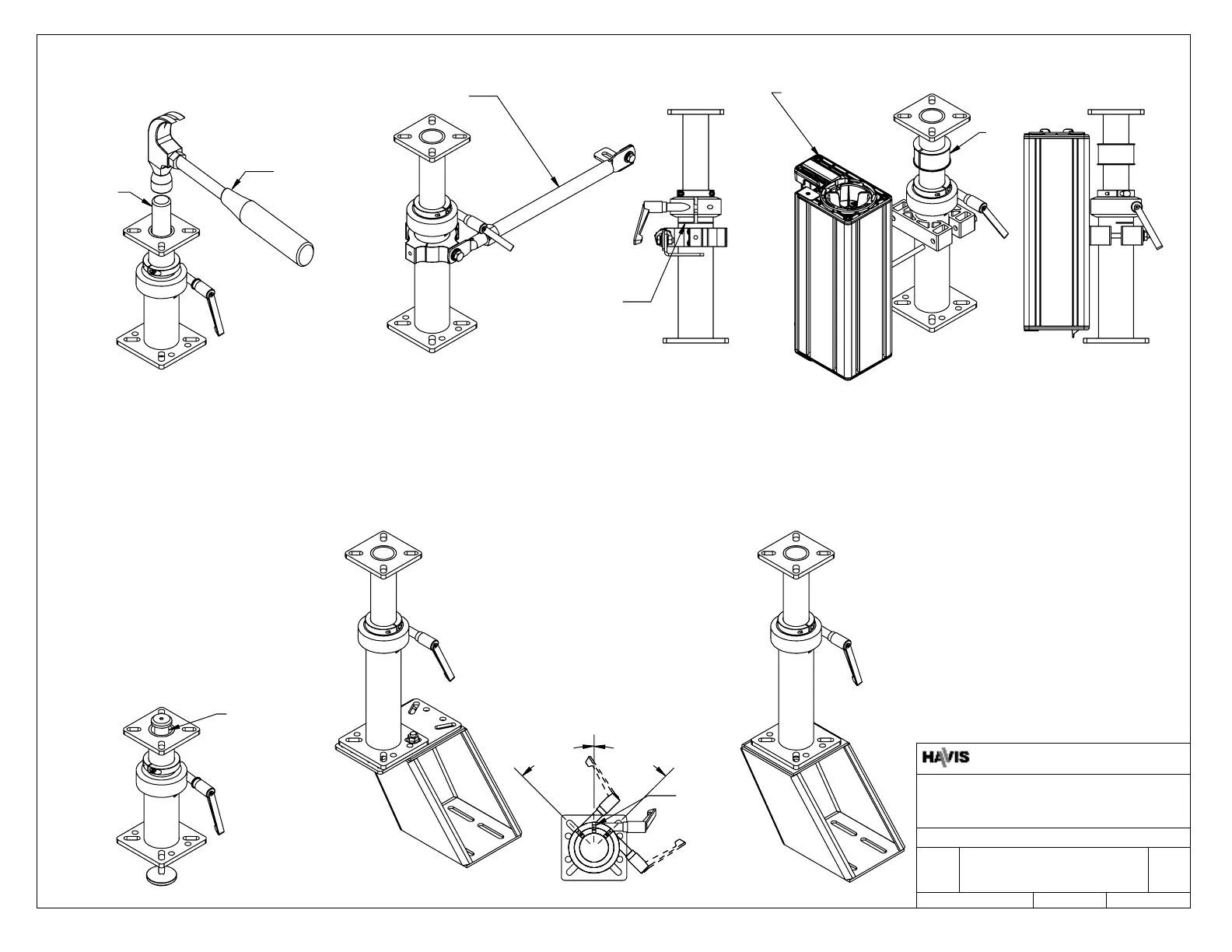 HAVIS