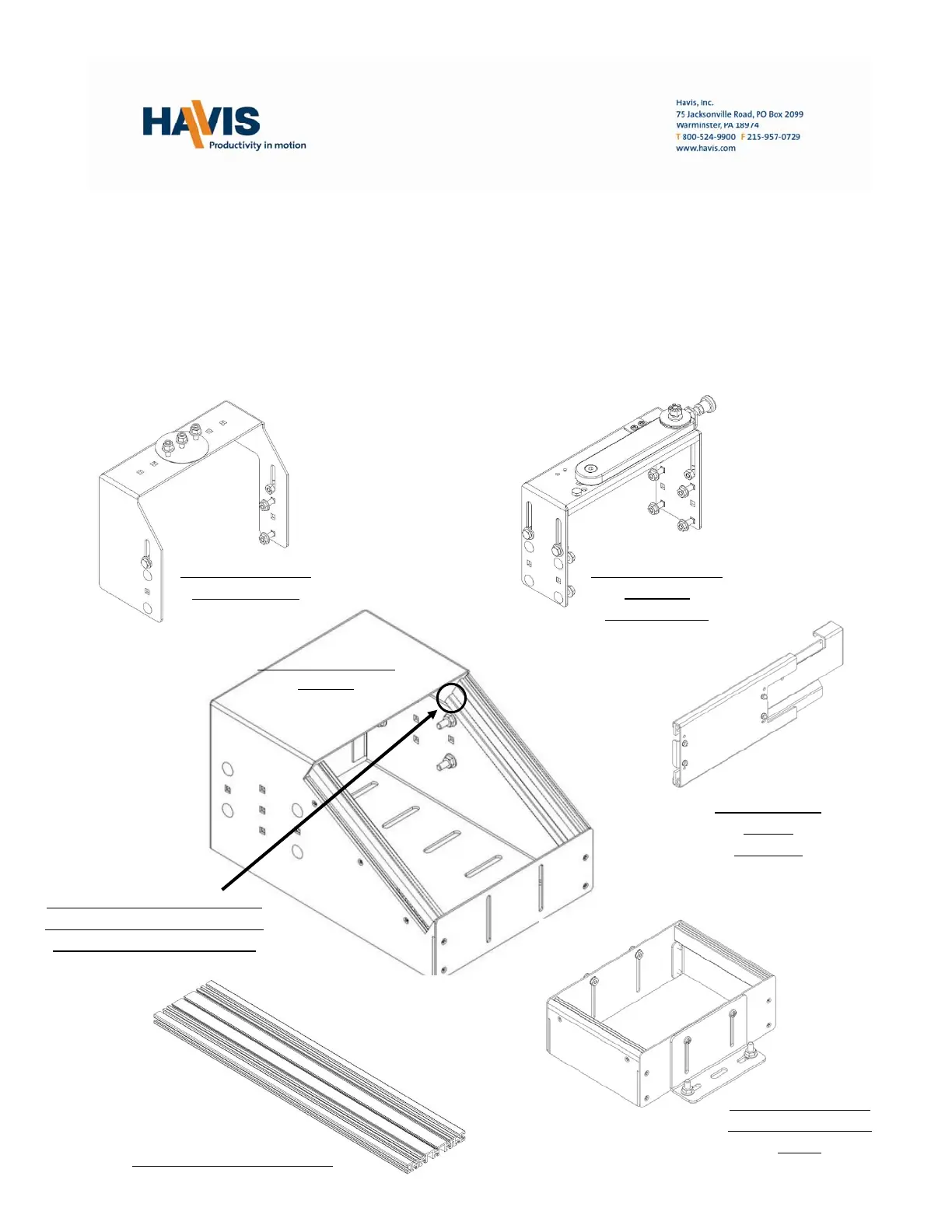 HAVIS
Productivity in motion

Havis, Inc.
75 Jacksonville Road, PO Box 2099
Warminster, PA 18974
T 800-524-9900 F 215-957-0729
www.havis.com