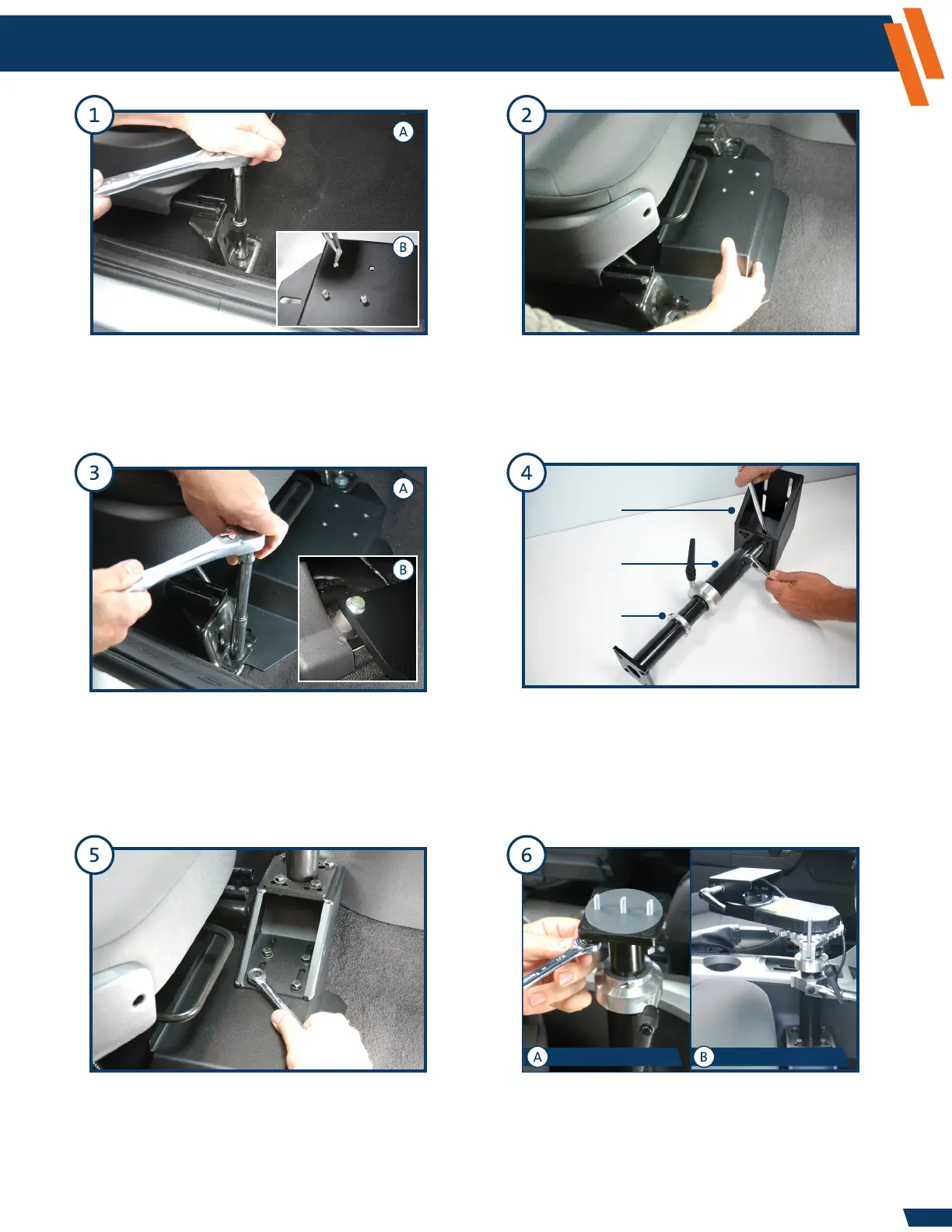 1

A

B

2

3

A

B

4

5

6

A

B