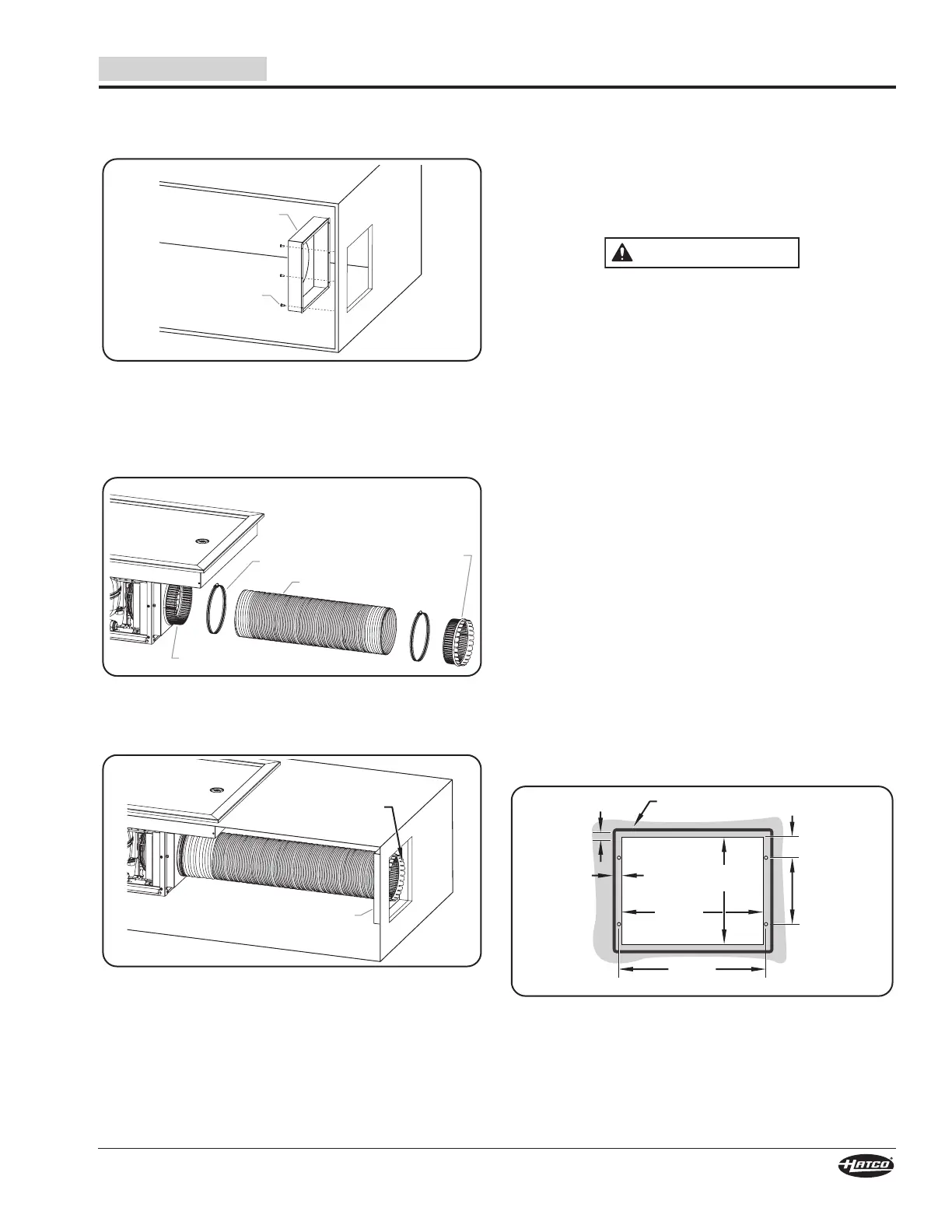 HATCO