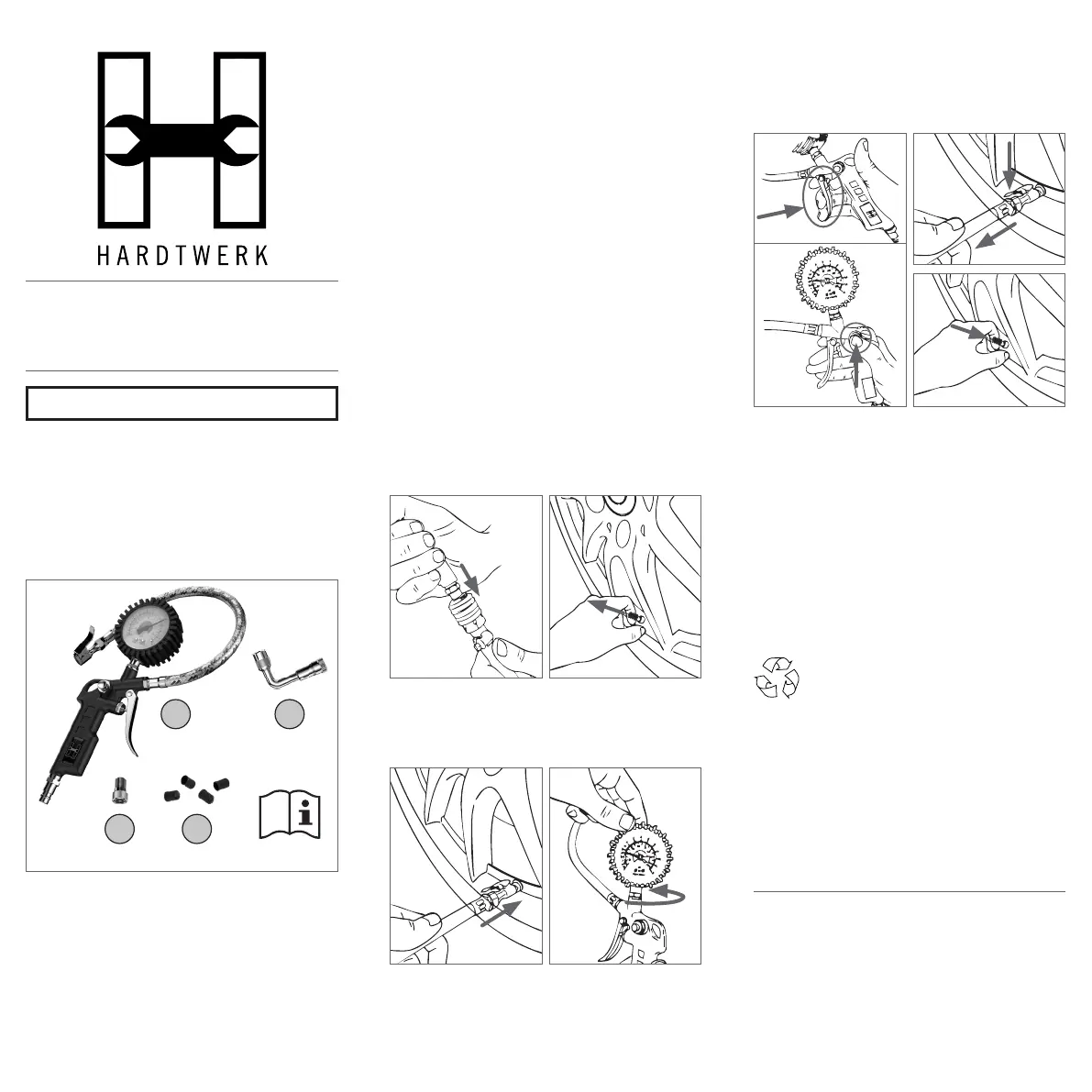 HARDTWERK