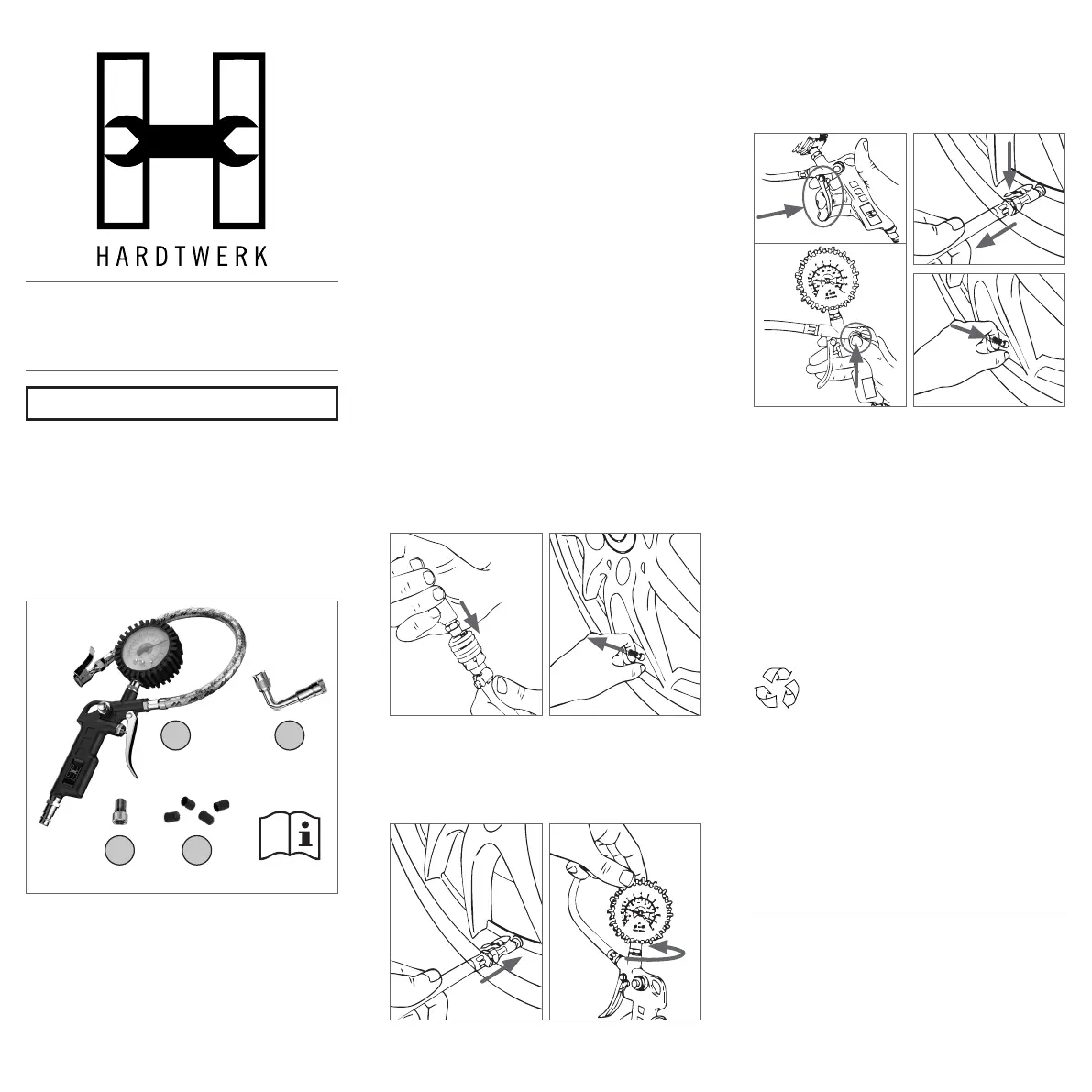 HARDTWERK