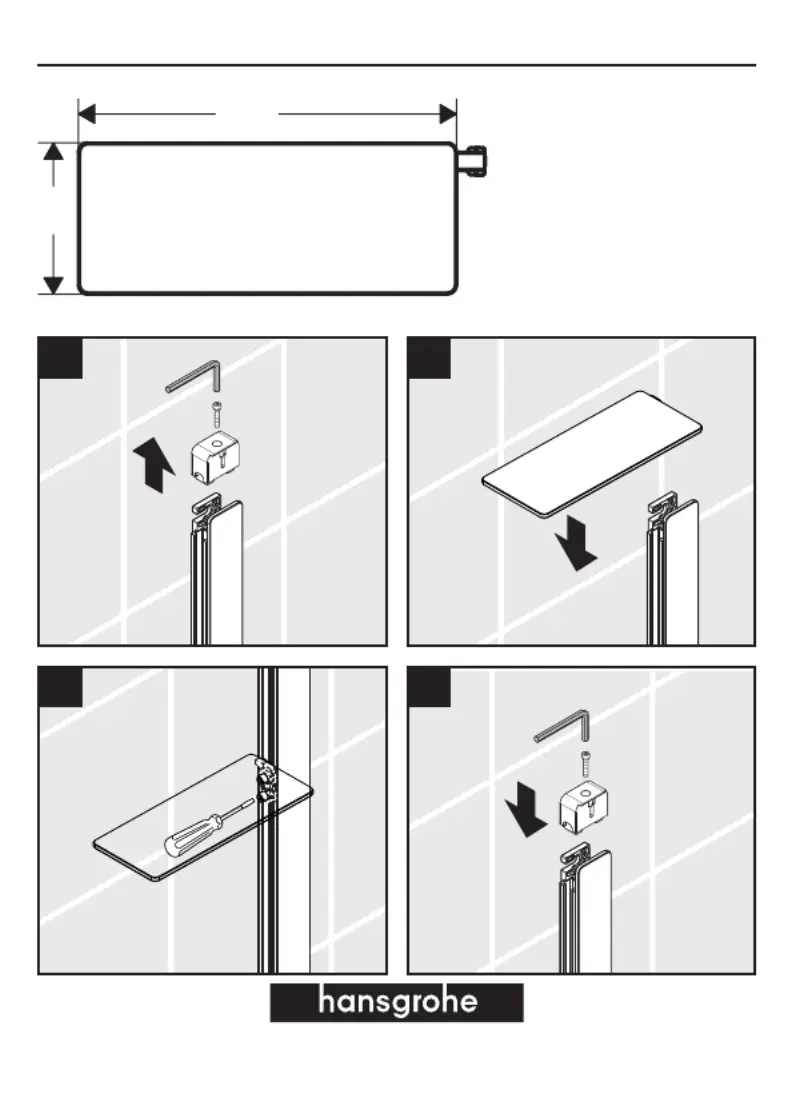 hansgrohe