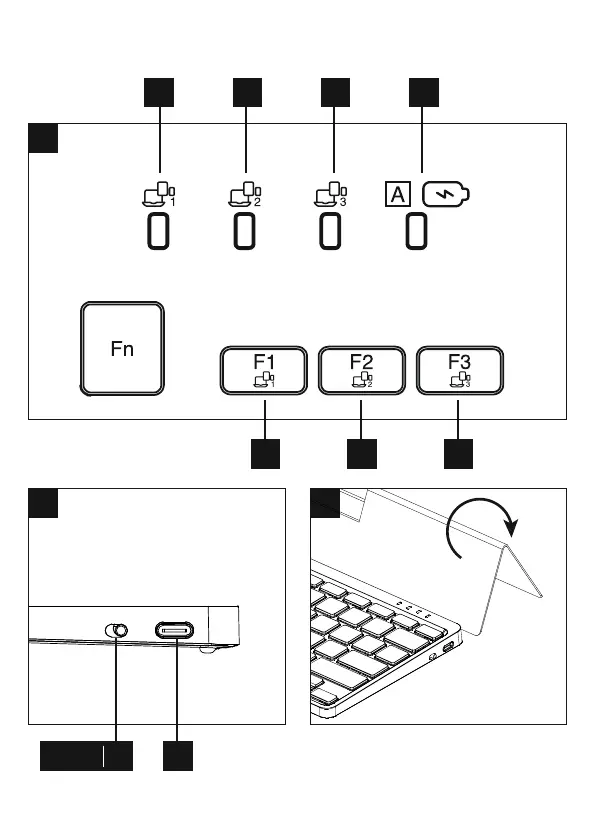 1 2 3

A

Fn

F1 1

F2 2

F3 3