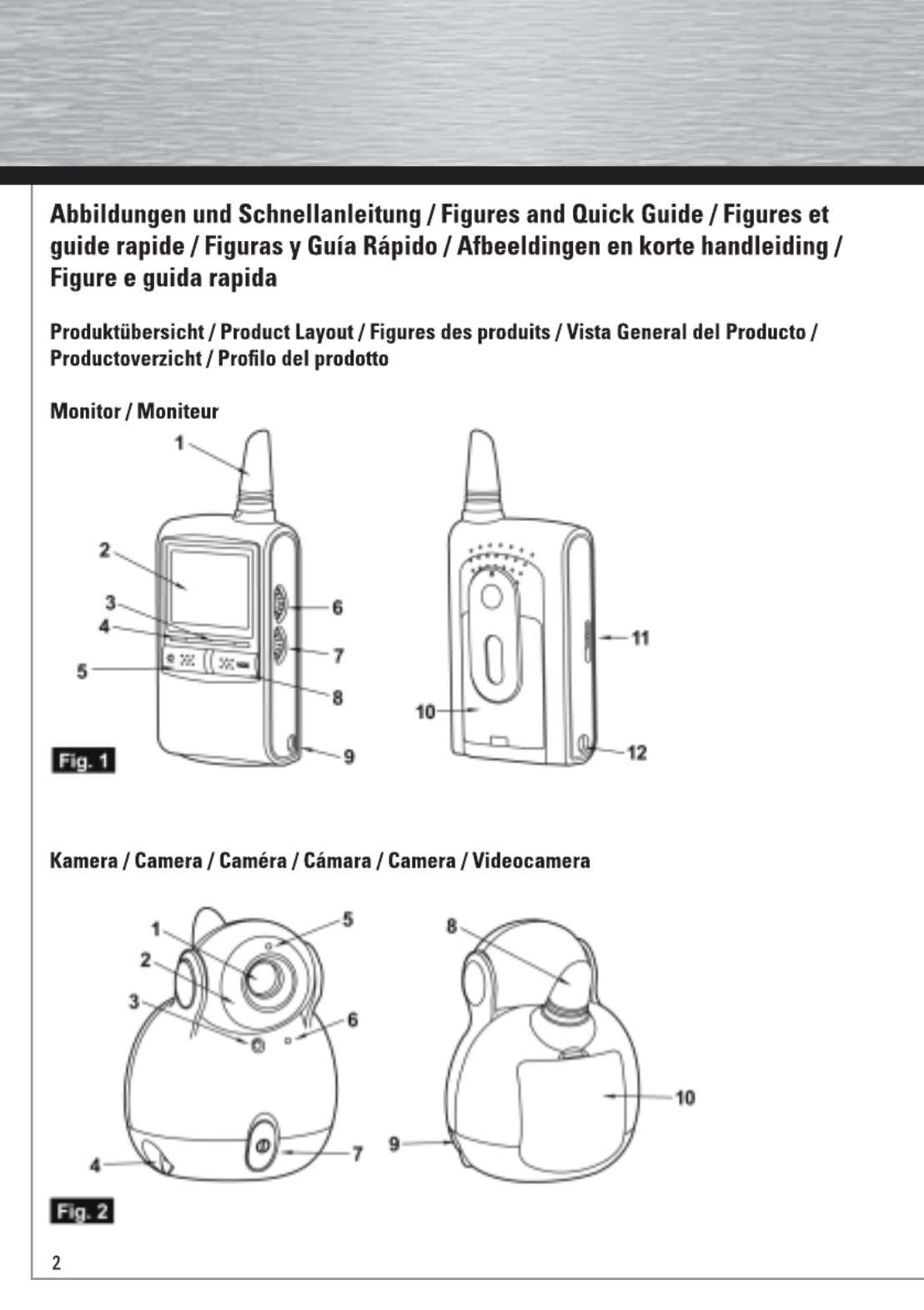 Abbildungen und Schnellanleitung / Figures and Quick Guide / Figures et guide rapide / Figuras y Guía Rápido / Afbeeldingen en korte handleiding / Figure e guida rapida

Produktübersicht / Product Layout / Figures des produits / Vista General del Producto / Productoverzicht / Profilo del prodotto

Monitor / Moniteur

1
2
3
4
5
6
7
8
9
10
11
12

Fig. 1

Kamera / Camera / Caméra / Cámara / Camera / Videocamera

1
2
3
4
5
6
7
8
9
10

Fig. 2

2