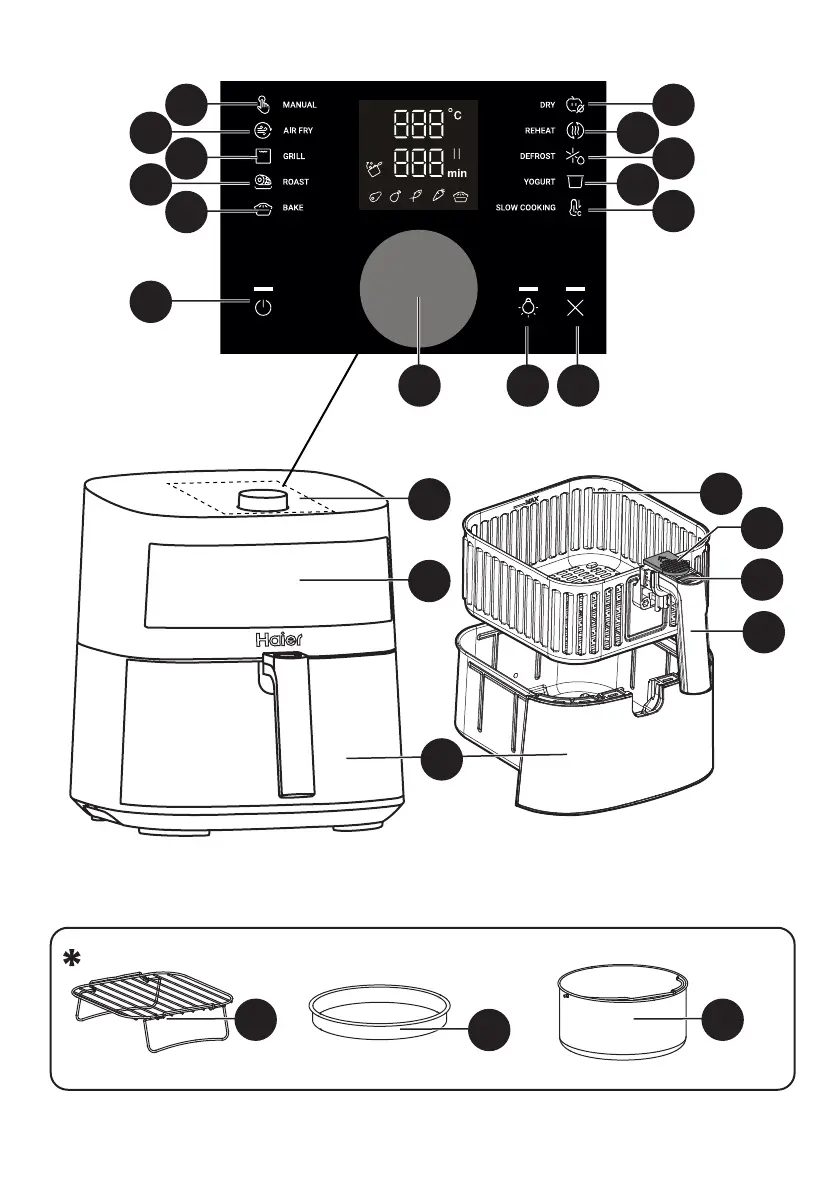 MANUAL
AIR FRY
GRILL
ROAST
BAKE

888 °C
888 min

DRY
REHEAT
DEFROST
YOGURT
SLOW COOKING

MAX

Haier

*