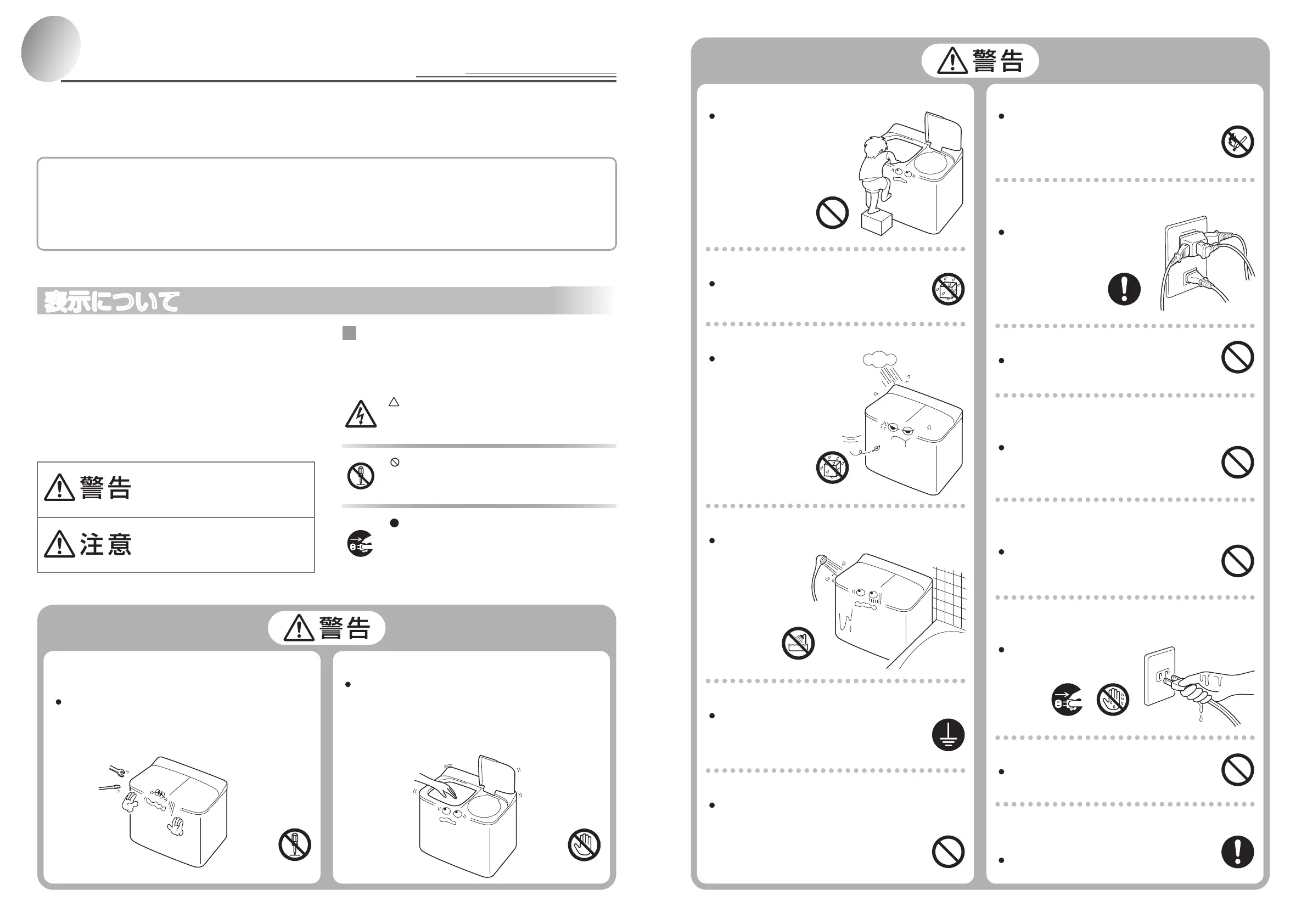 表示について

警告

注意

警告

警告