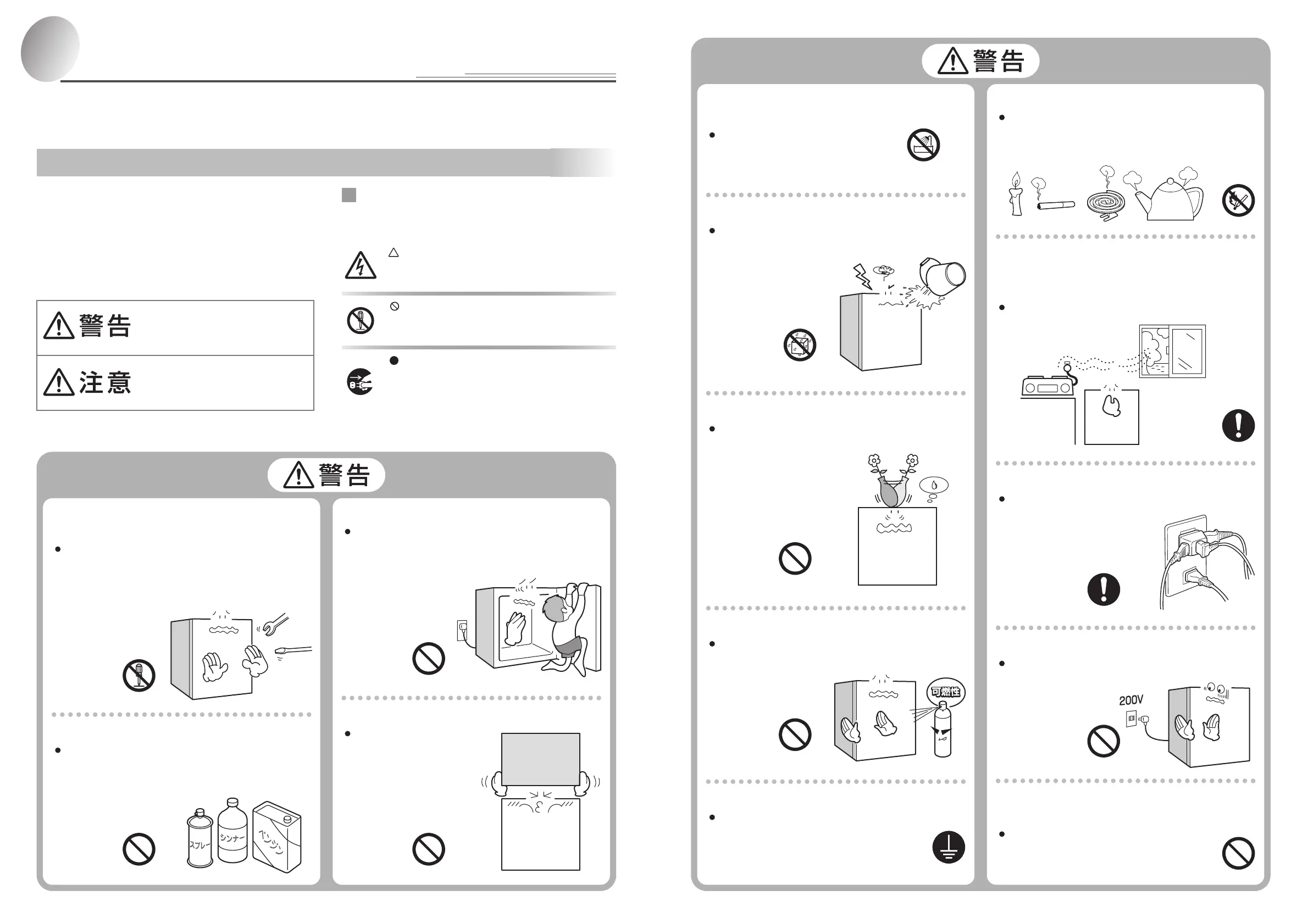 警告

注意

警告

スプレー

シンナー

ベンジン

警告

可燃性

200V