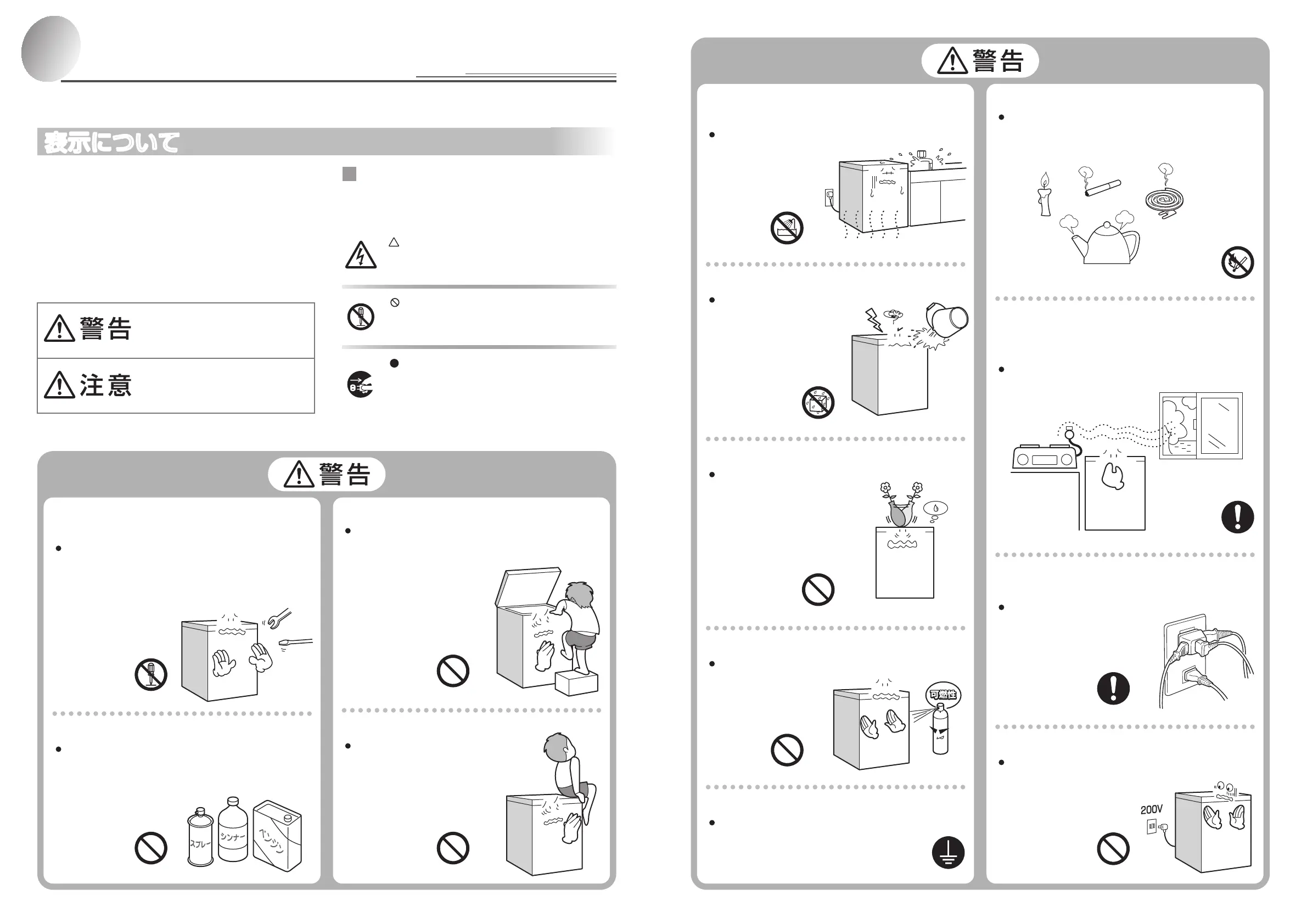 表示について

警告

注意

警告

スプレー
シンナー
ベンジン

警告

可燃性

200V