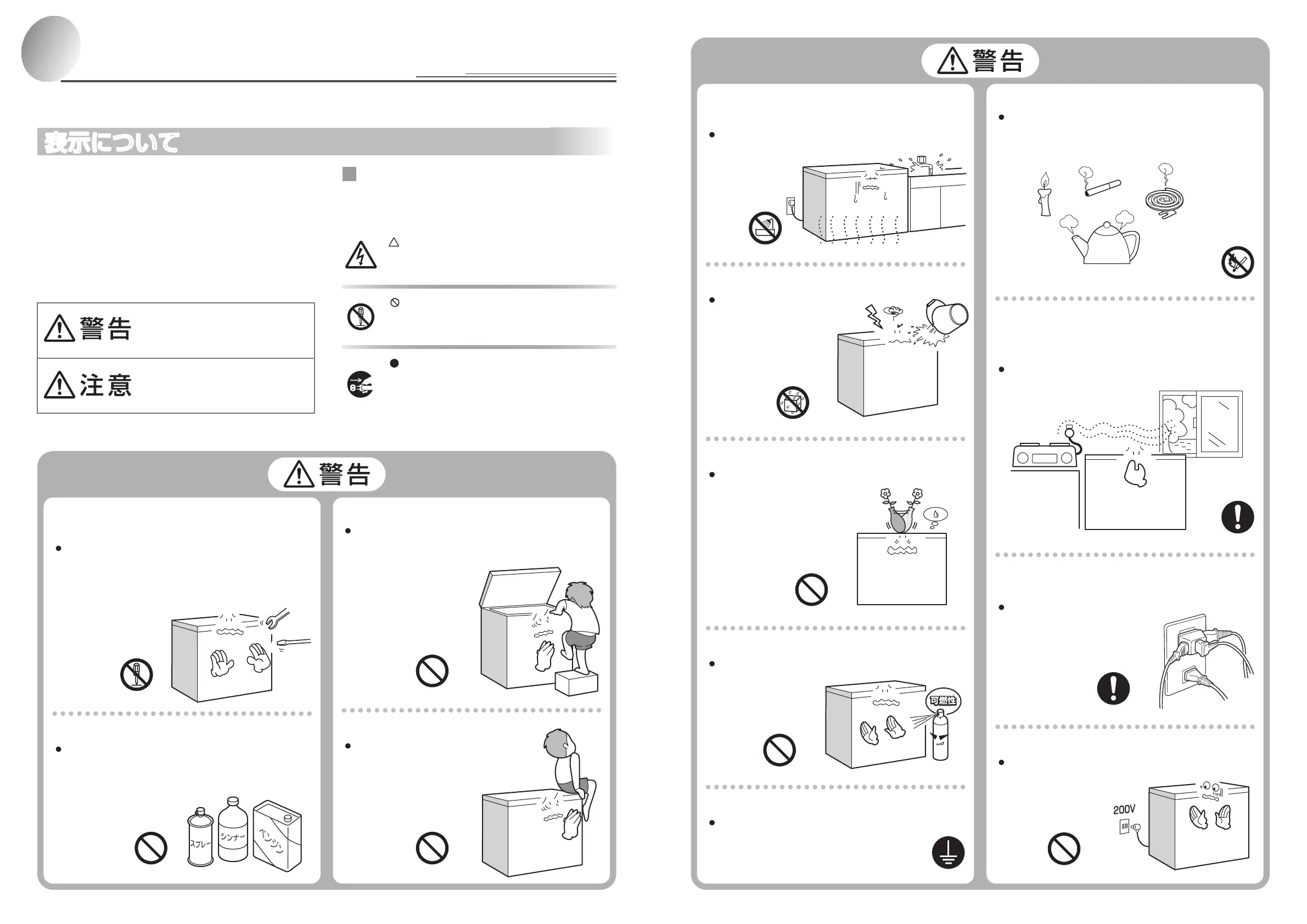 表示について

警告

注意

警告

スプレー
シンナー
ベンジン

警告

可燃性

200V