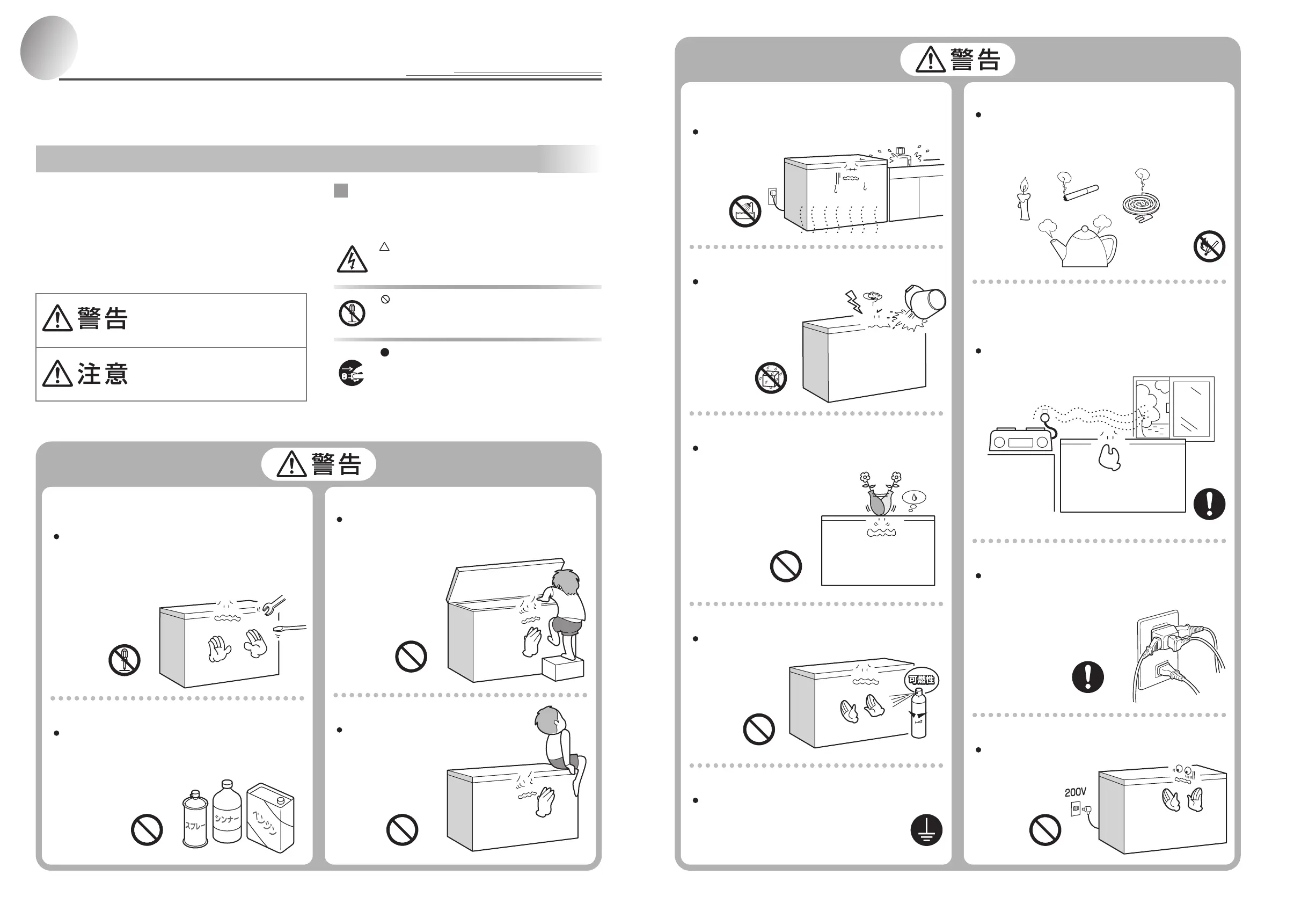 警告

注意

警告

スプレー
シンナー
ベンジン

警告

可燃性

200V