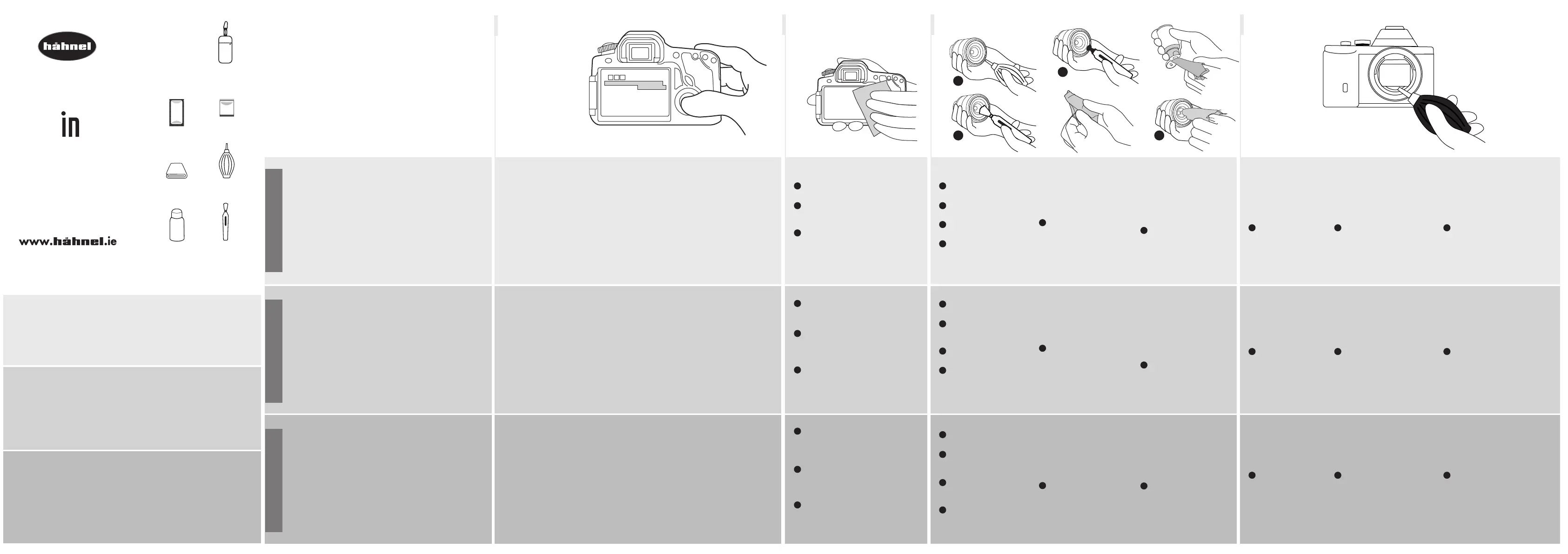 hähnel

in

www.hähnel.ie