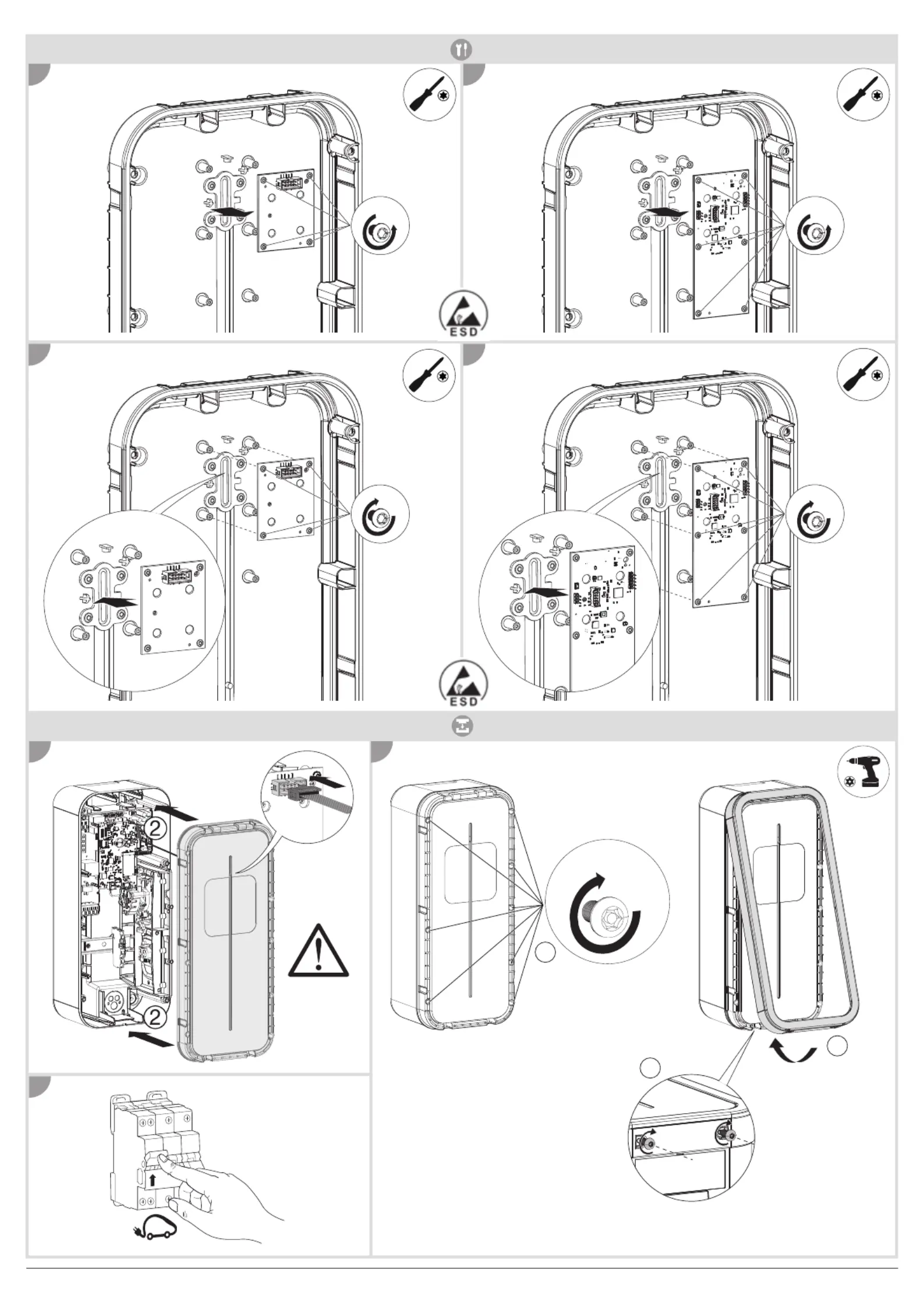 ESD

ESD

2

2