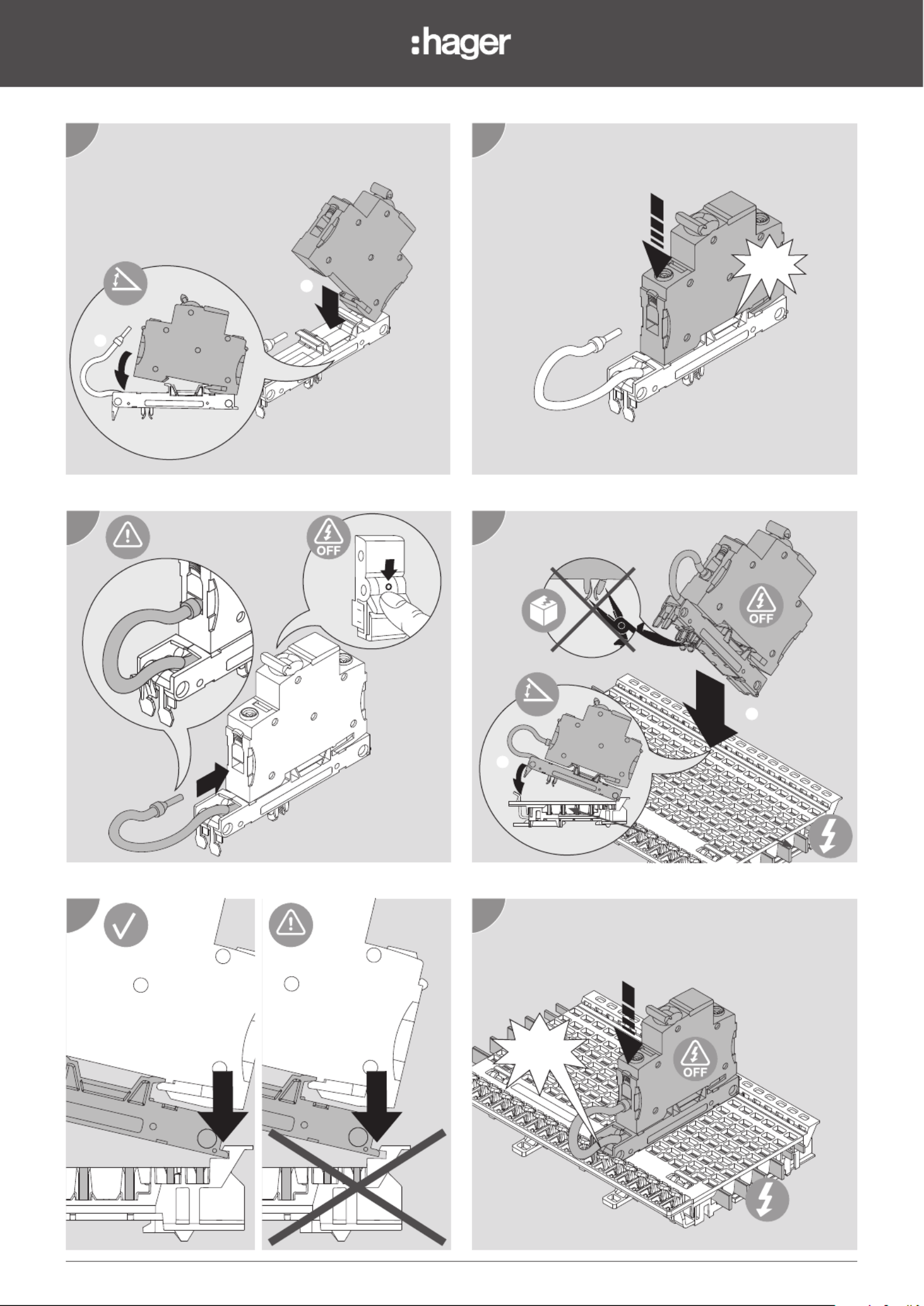 :hager

OFF

OFF

OFF