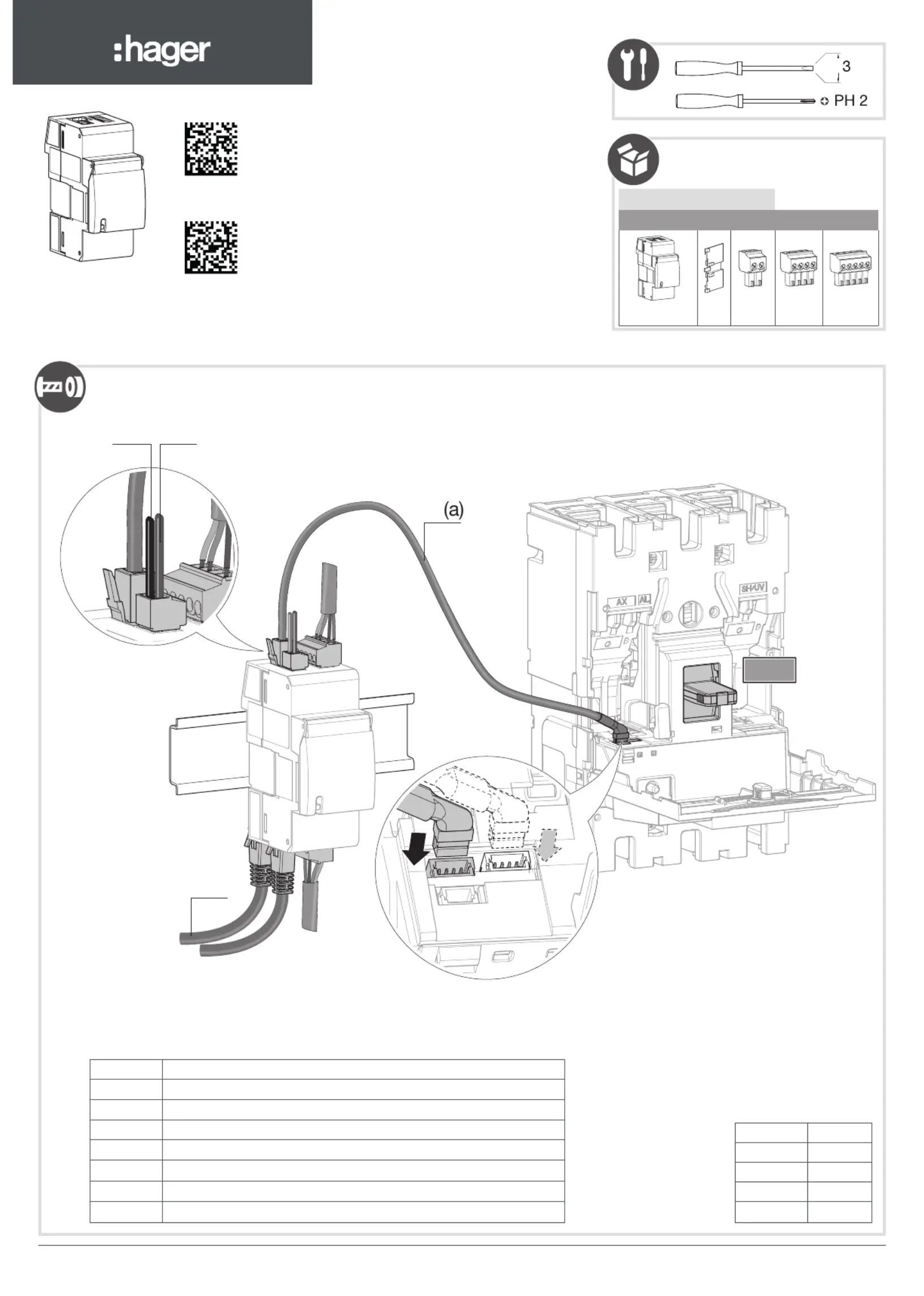 :hager

3

PH 2

(a)

AX AL

SH/UV