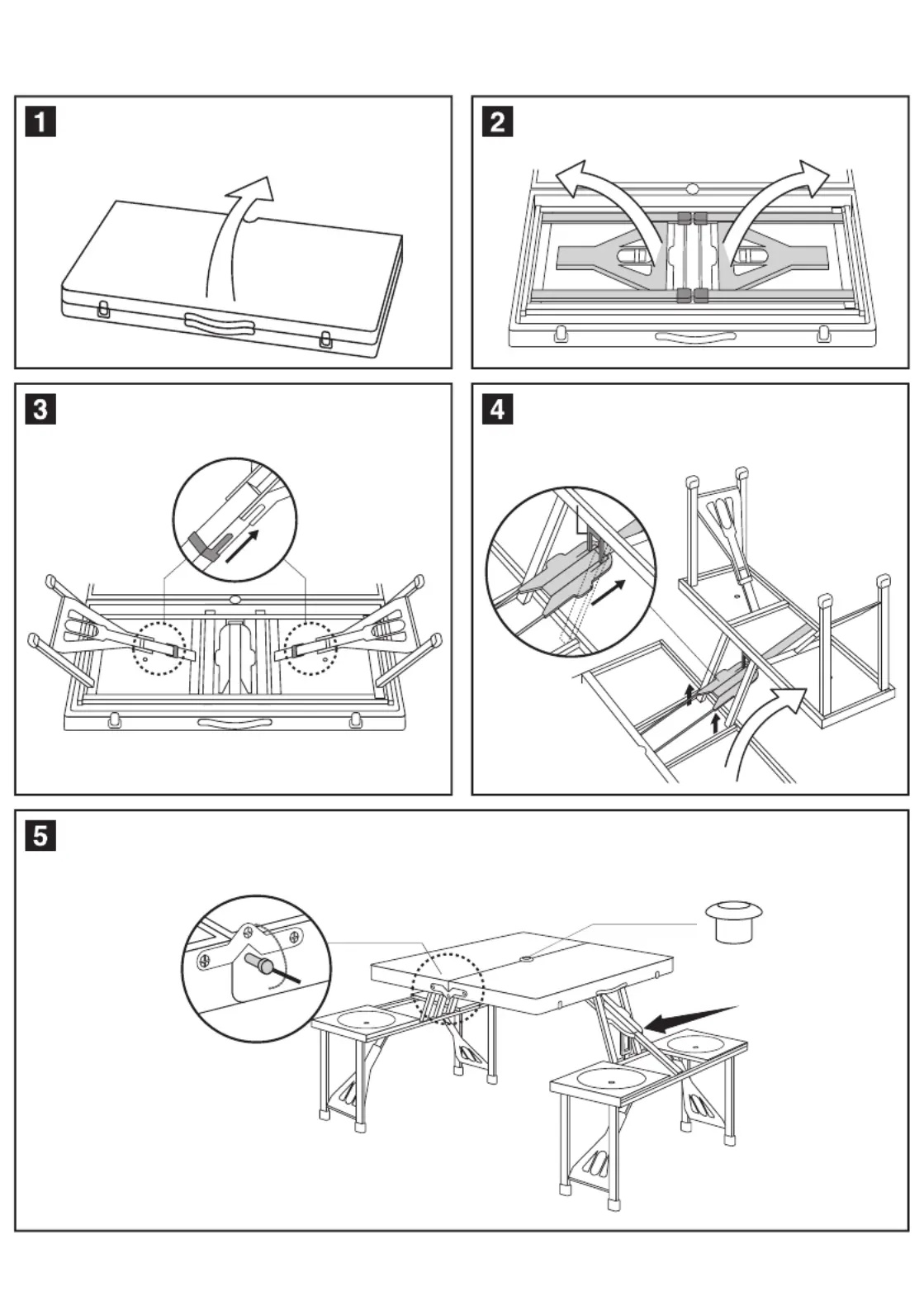 1

2

3

4

5