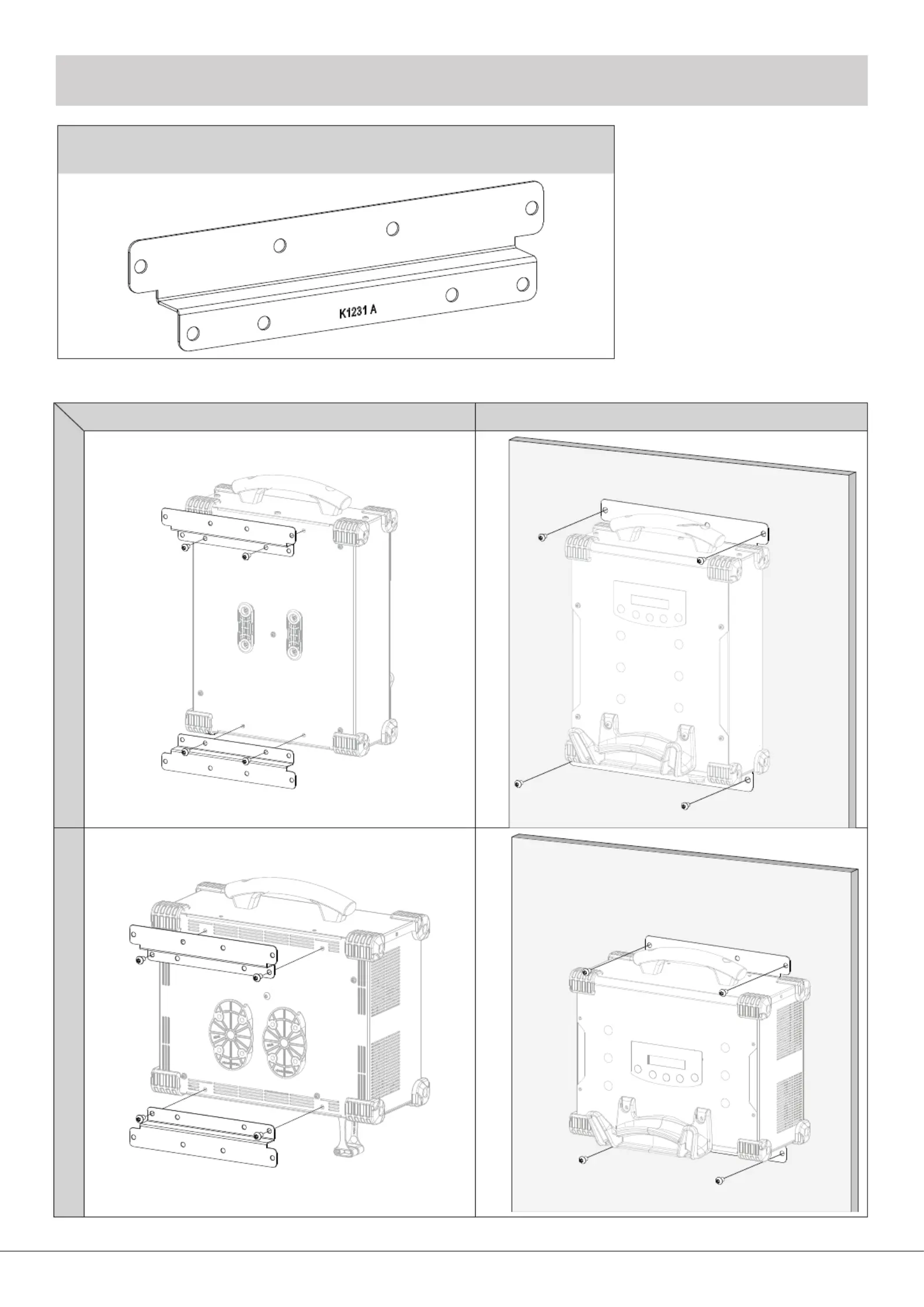 K1231 A