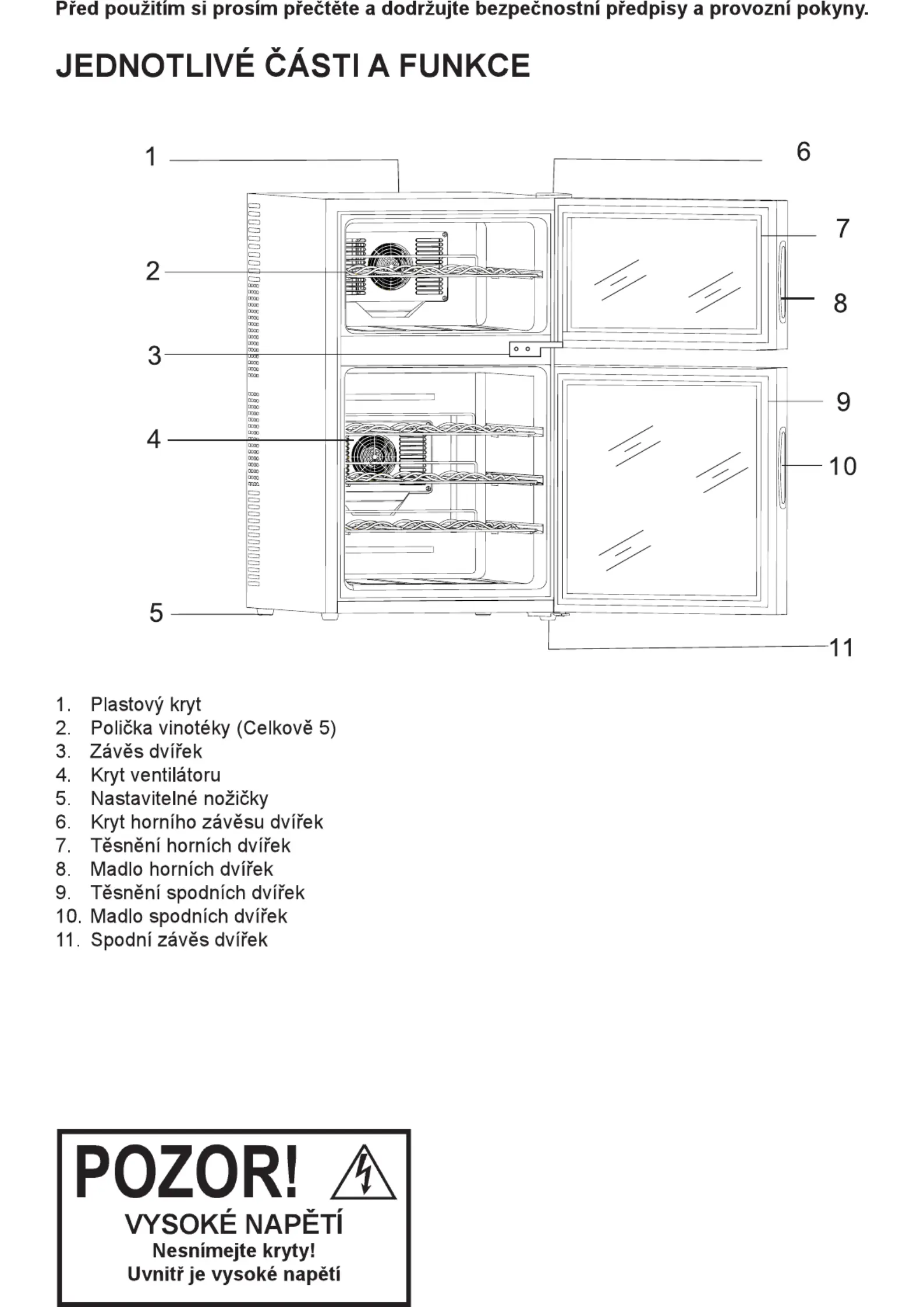 Před použitím si prosím přečtěte a dodržujte bezpečnostní předpisy a provozní pokyny.

JEDNOTLIVÉ ČÁSTI A FUNKCE

1
2
3
4
5
6
7
8
9
10
11

1. Plastový kryt
2. Polička vinotéky (Celkově 5)
3. Závěs dvířek
4. Kryt ventilátoru
5. Nastavitelné nožičky
6. Kryt horního závěsu dvířek
7. Těsnění horních dvířek
8. Madlo horních dvířek
9. Těsnění spodních dvířek
10. Madlo spodních dvířek
11. Spodní závěs dvířek

POZOR!
VYSOKÉ NAPĚTÍ
Nesnímejte kryty!
Uvnitř je vysoké napětí