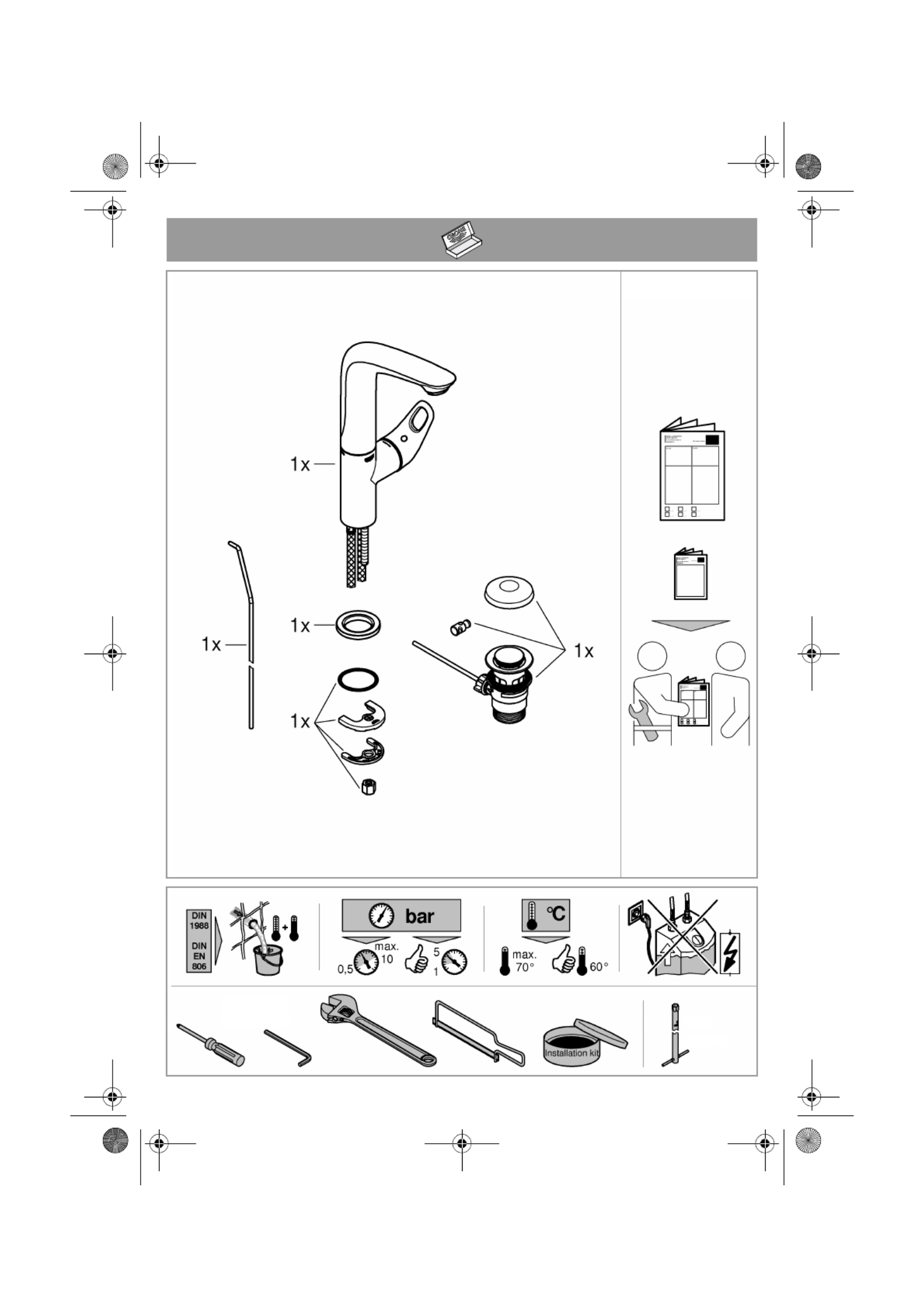 1x

1x

1x

1x

1x

DIN 1988

DIN EN 806

bar

max. 10

0,5

5

1

°C

max. 70°

60°

Installation kit