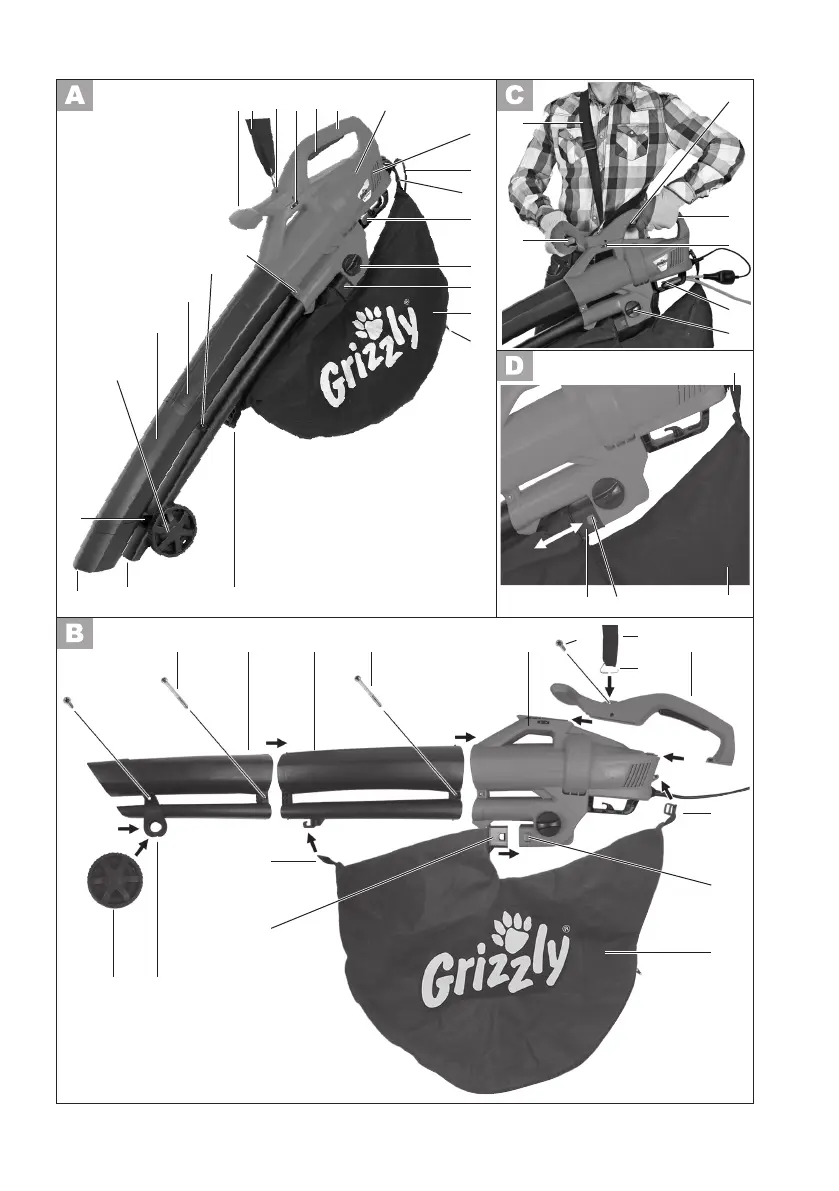 A

Grizzly®

C

D

B

Grizzly®