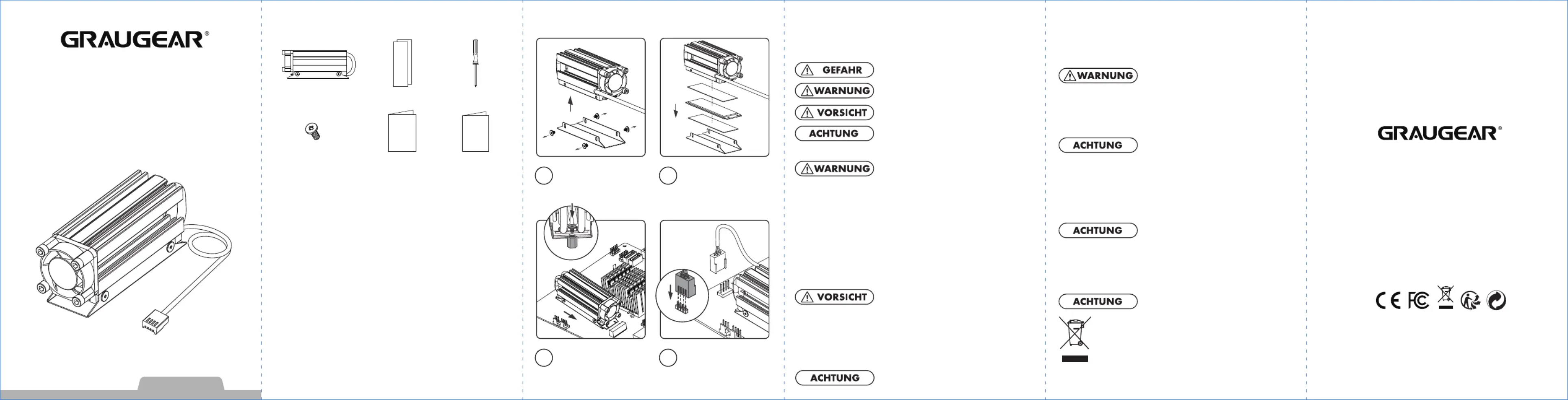 GRAUGEAR®

GEFAHR
WARNUNG
VORSICHT
ACHTUNG

WARNUNG

VORSICHT

ACHTUNG

WARNUNG

ACHTUNG

ACHTUNG

ACHTUNG

GRAUGEAR®

CE FC