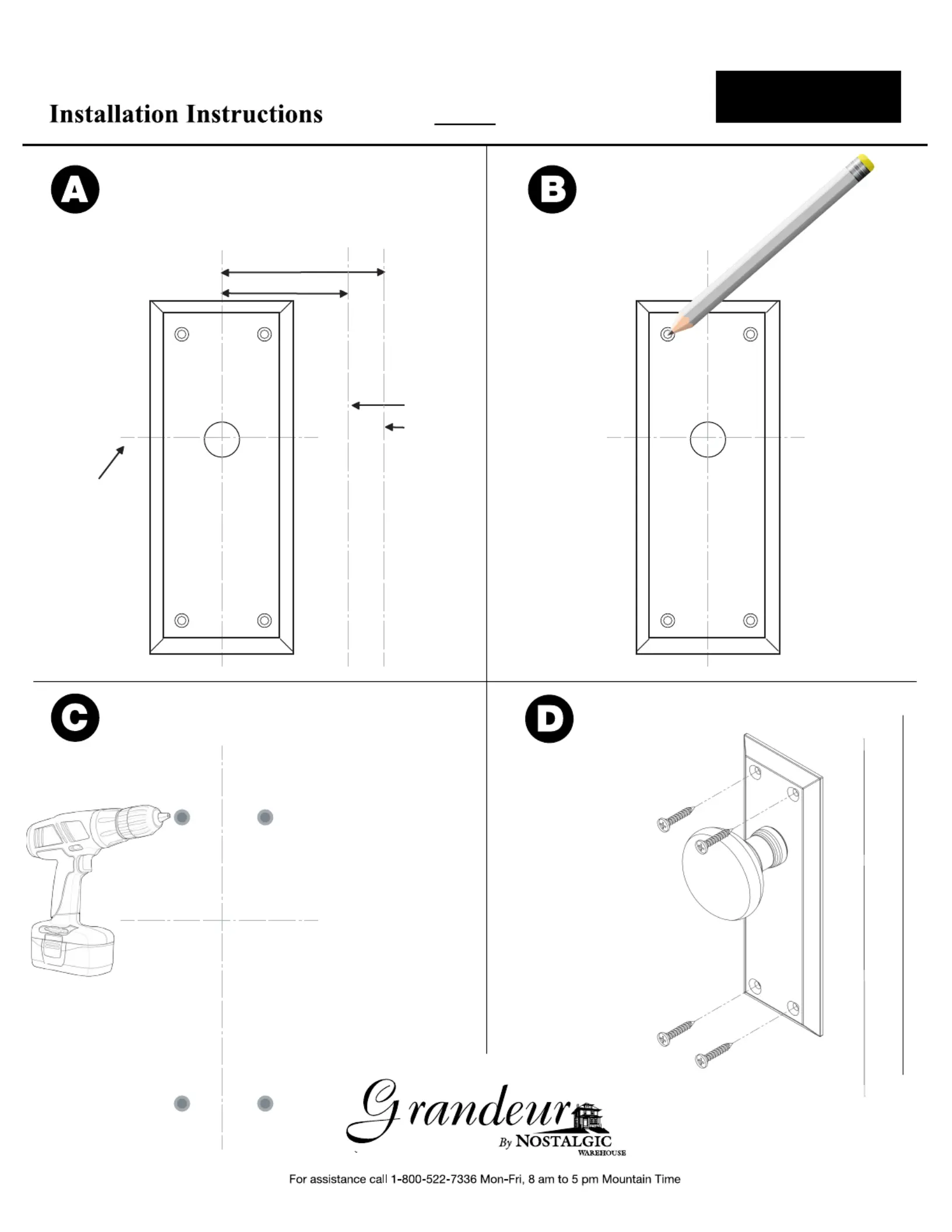 Installation Instructions

A

B

C

D

Grandeur
By NOSTALGIC
WAREHOUSE

For assistance call 1-800-522-7336 Mon-Fri, 8 am to 5 pm Mountain Time