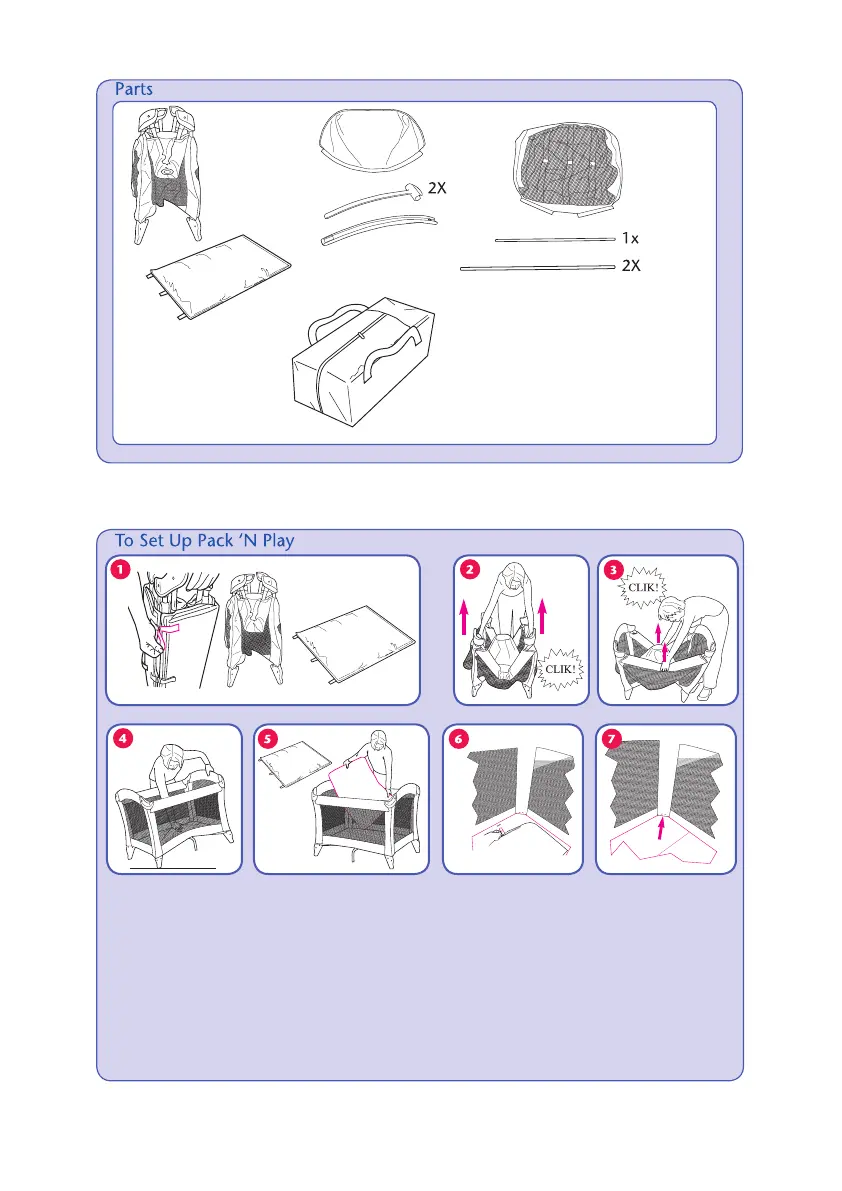 Parts

2X

1x

2X

To Set Up Pack 'N Play

1

2

CLIK!

3

CLIK!

4

5

6

7