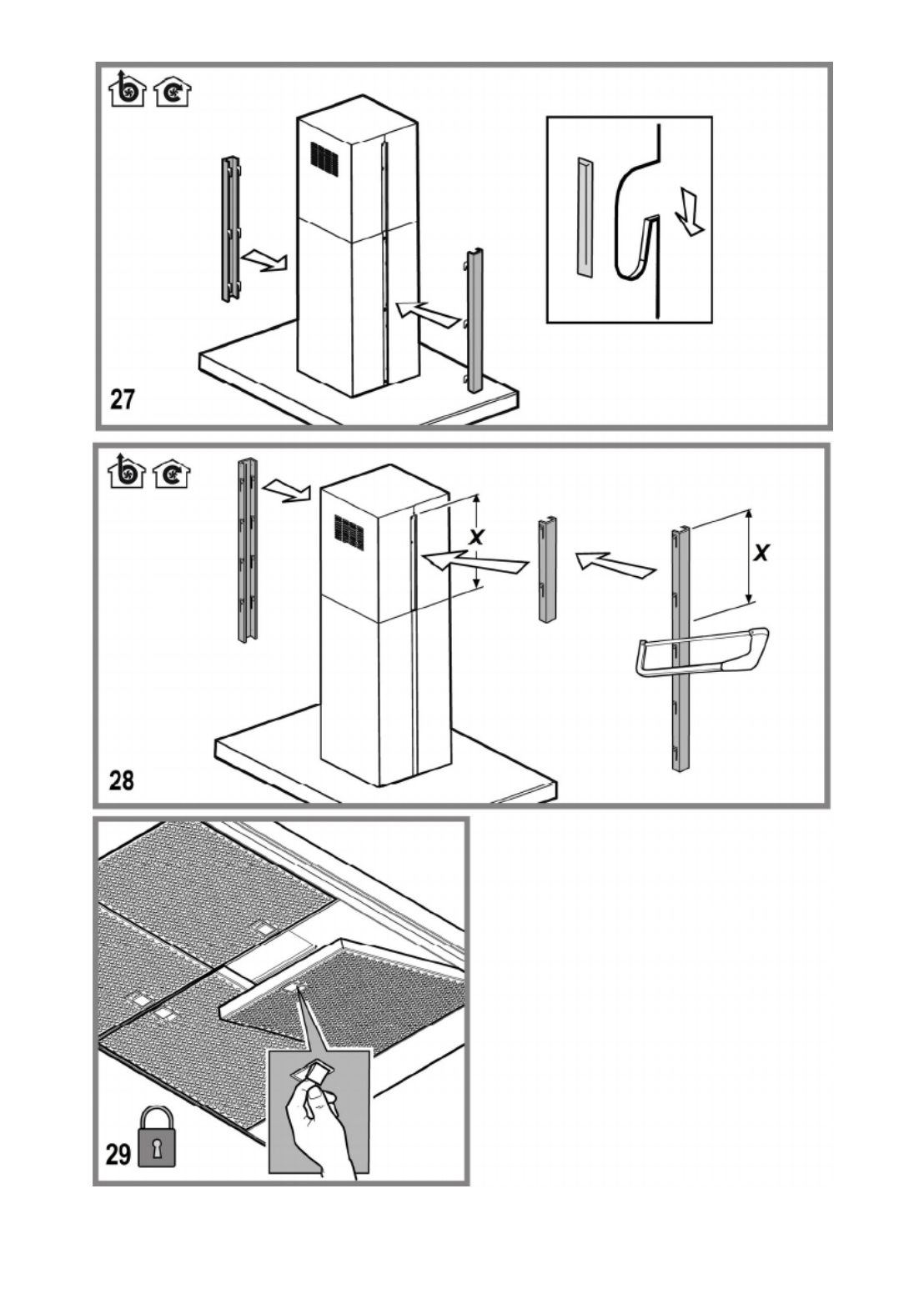 27

X

X

28

29