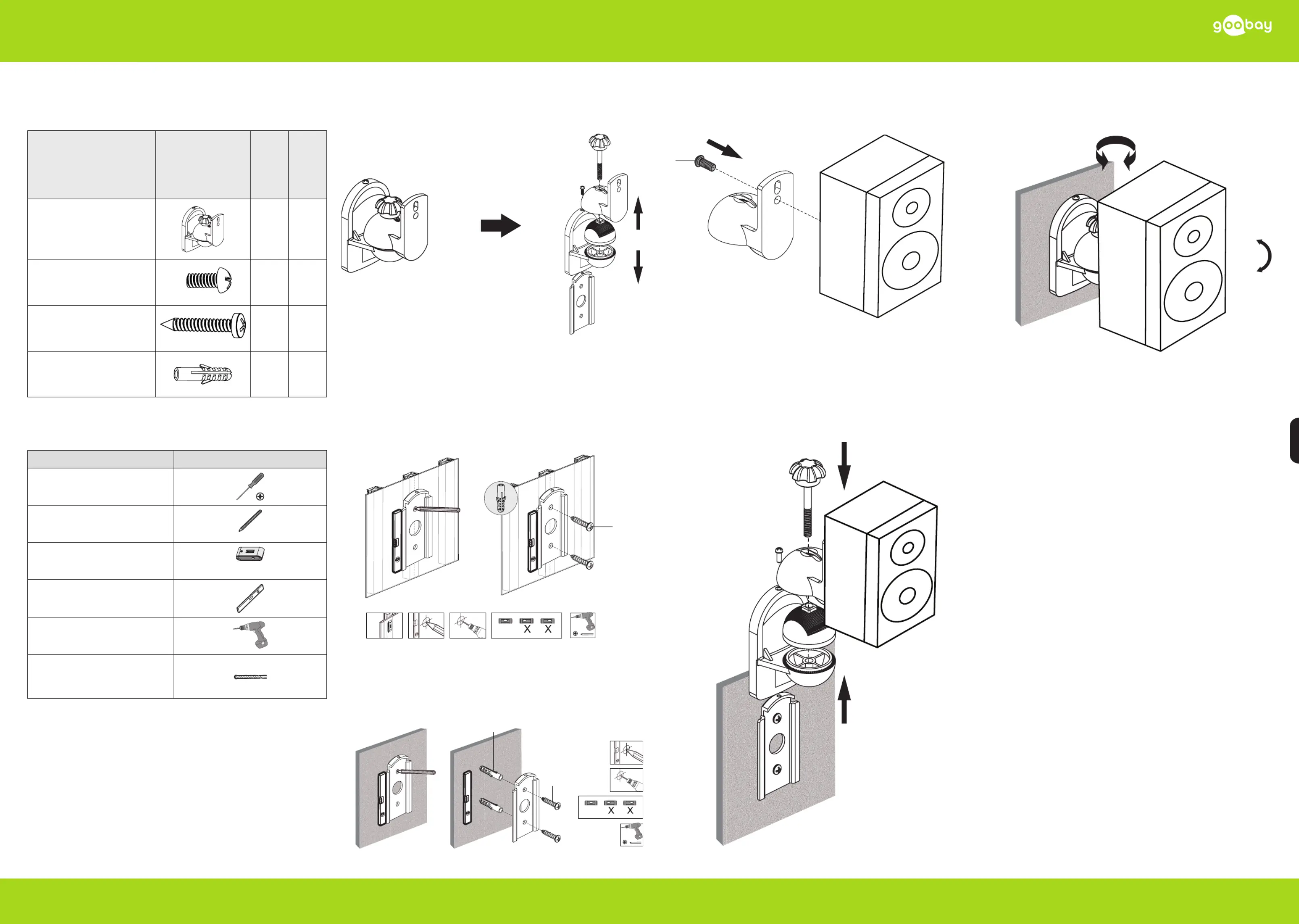 goobay

X X

X X