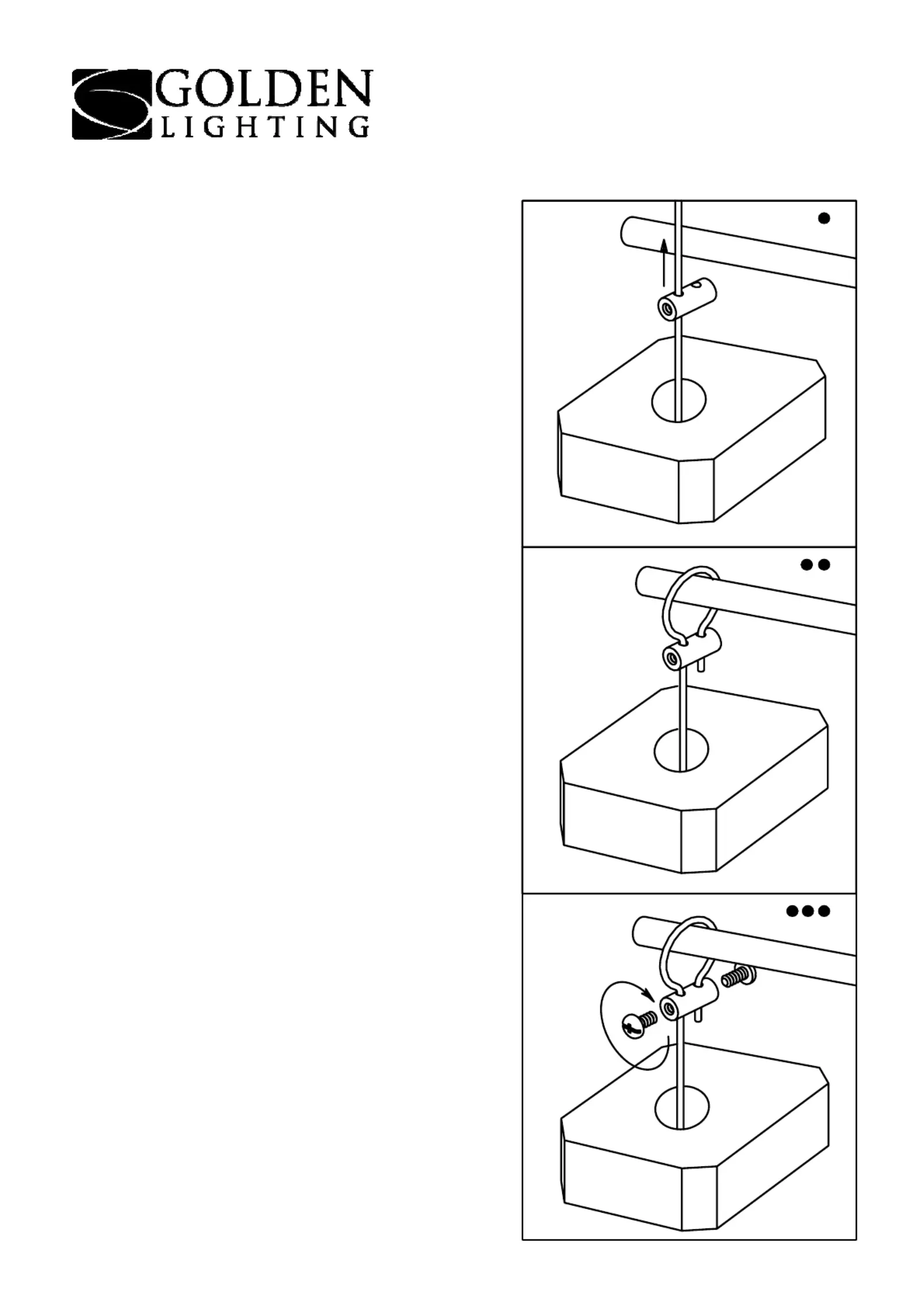 GOLDEN
LIGHTING