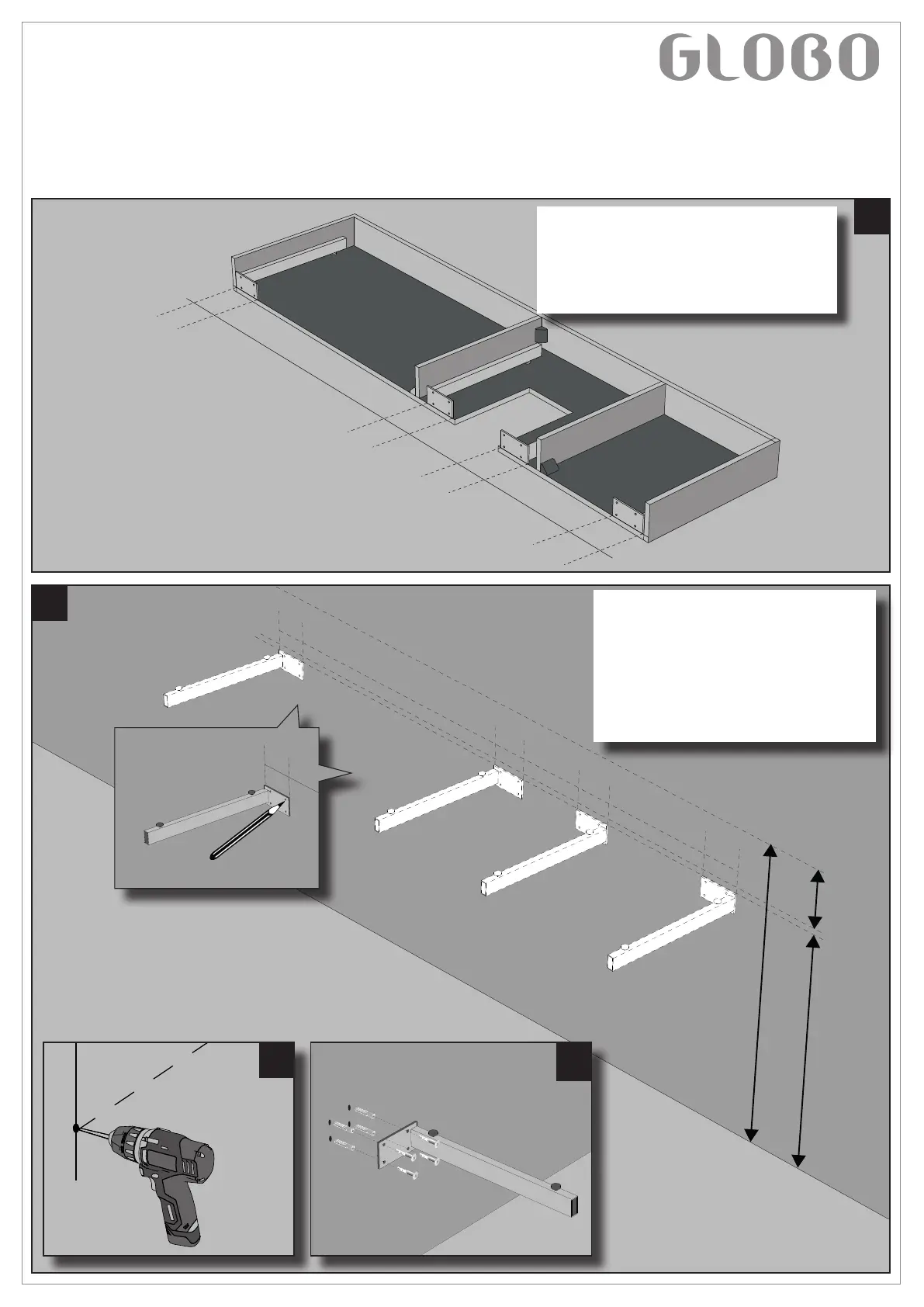 GLOBO