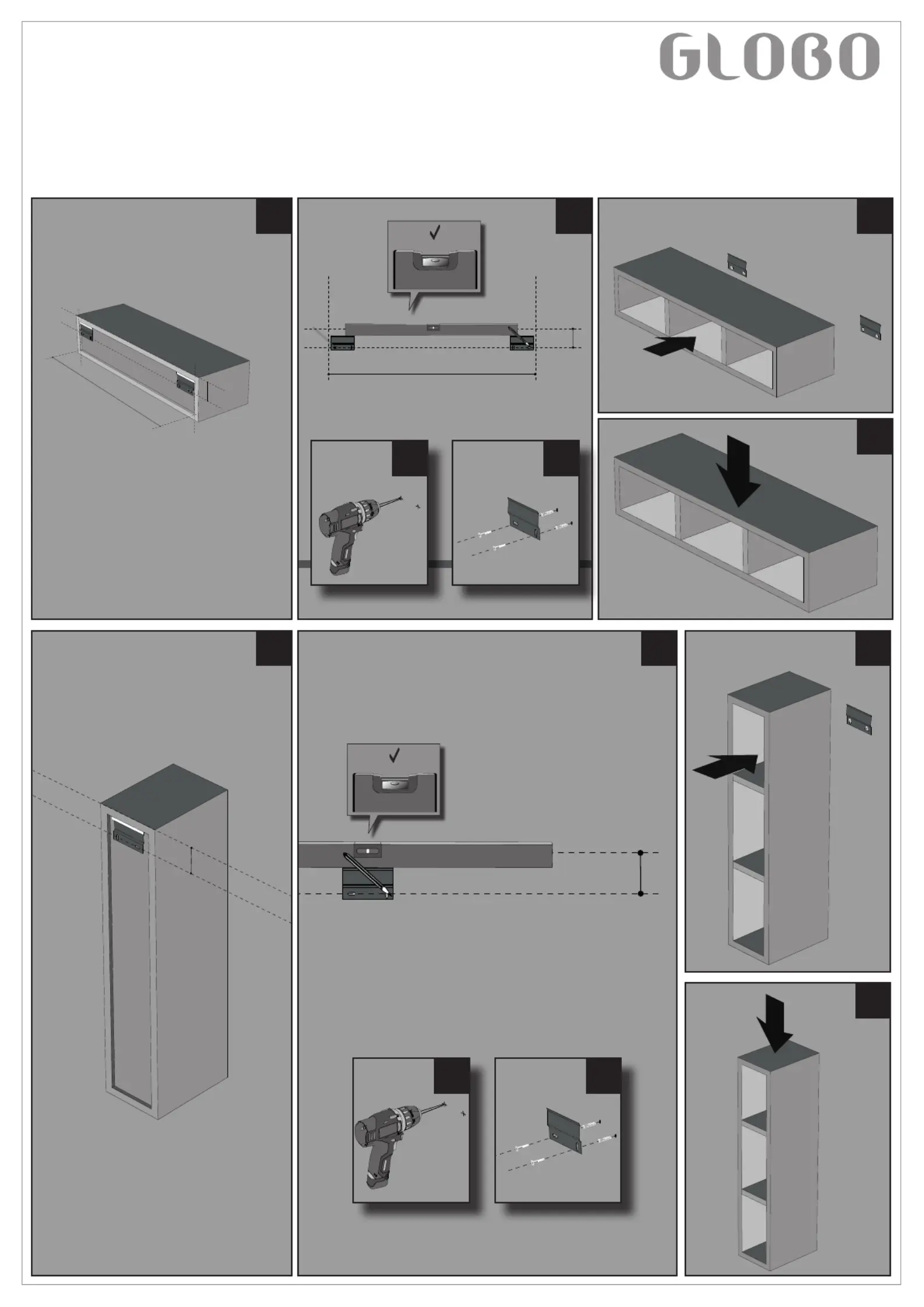 GLOBO