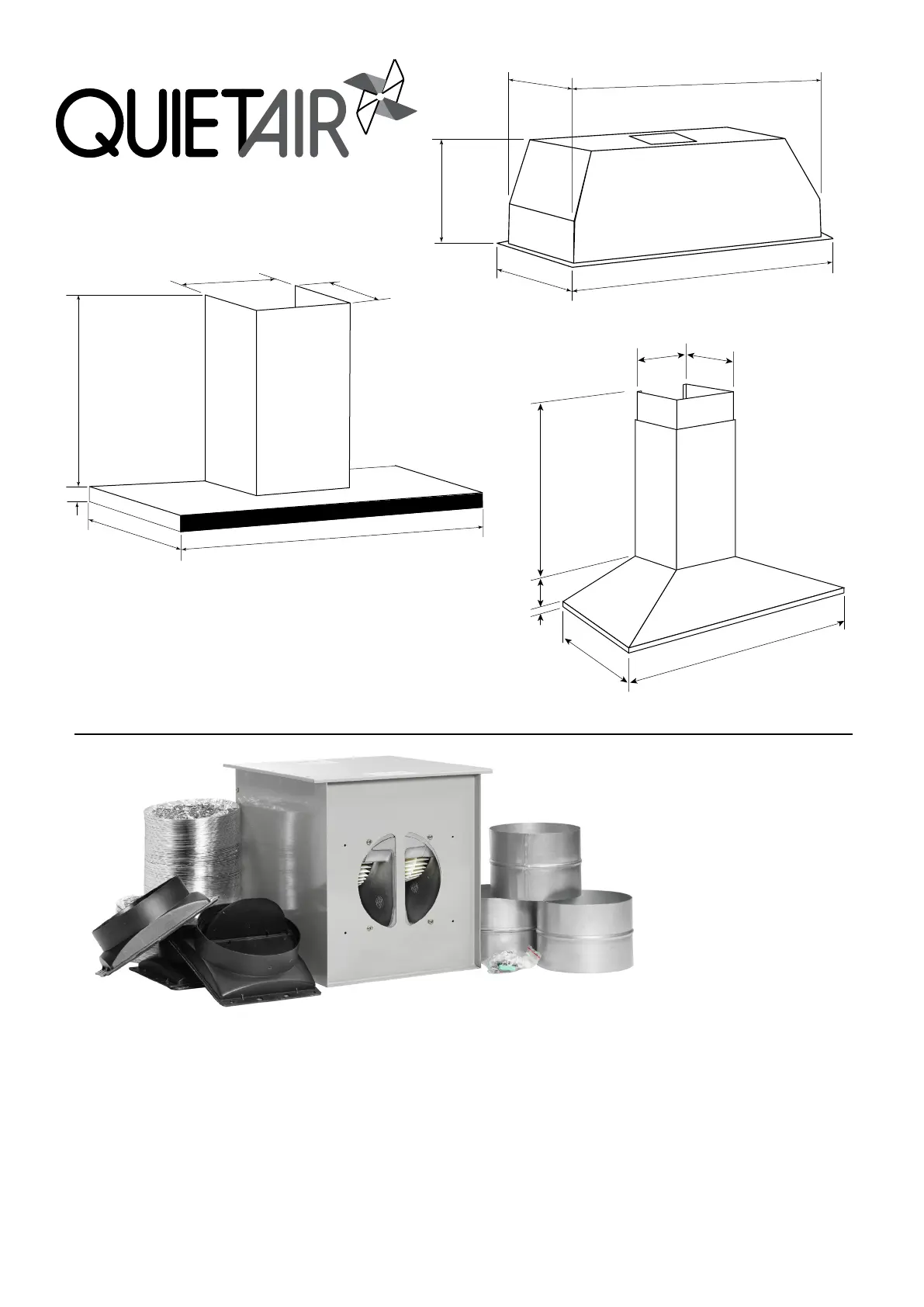 QUIETAIR