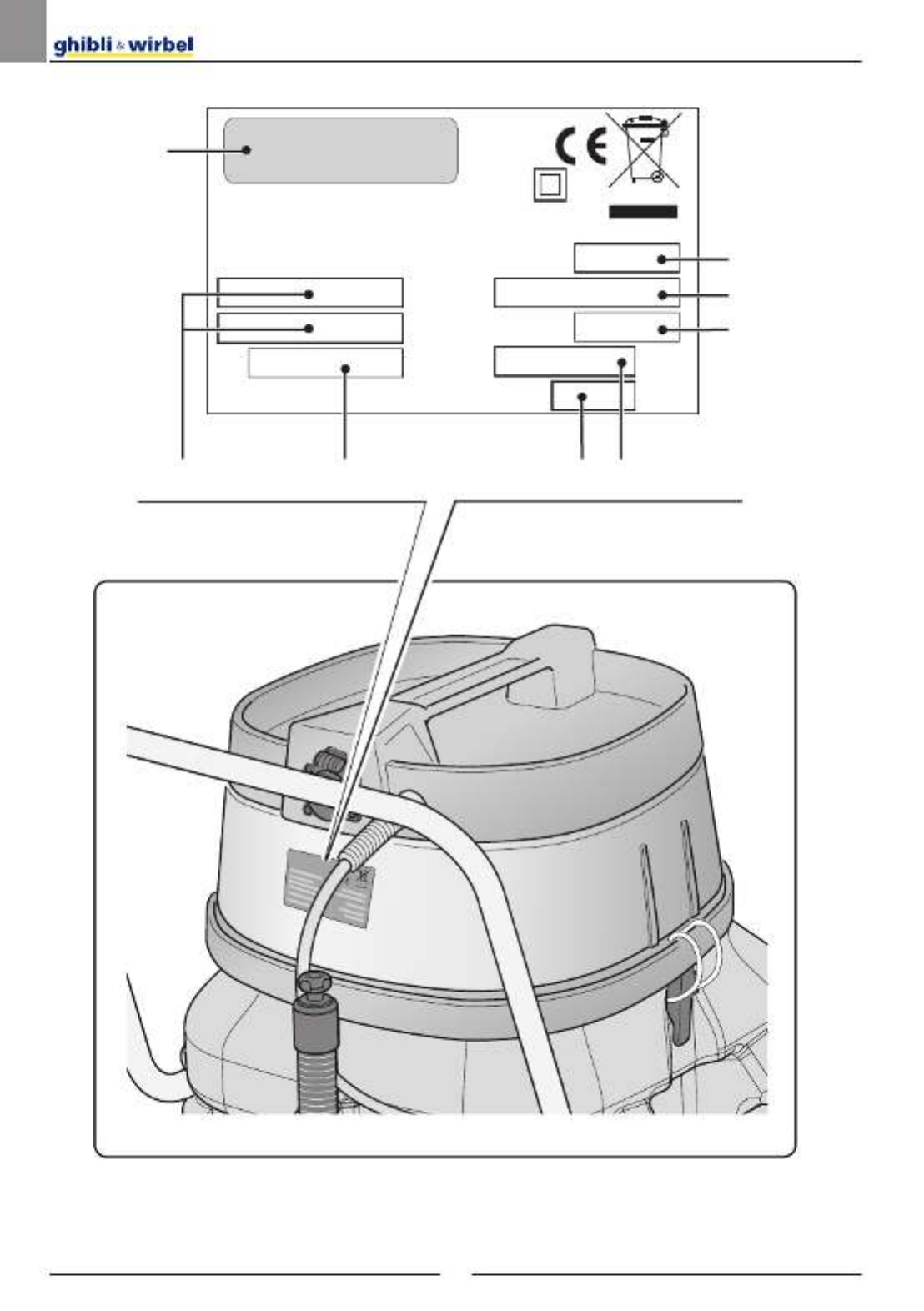 ghibli & wirbel

CE