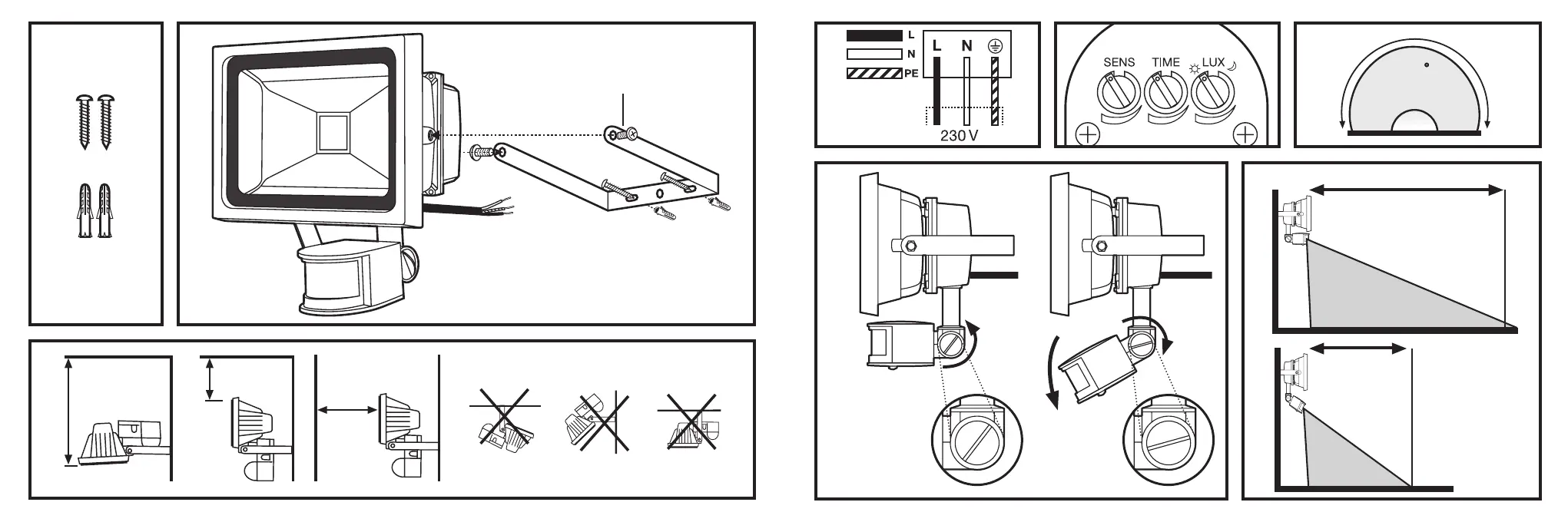 L
N
PE
L N
230 V

SENS TIME LUX