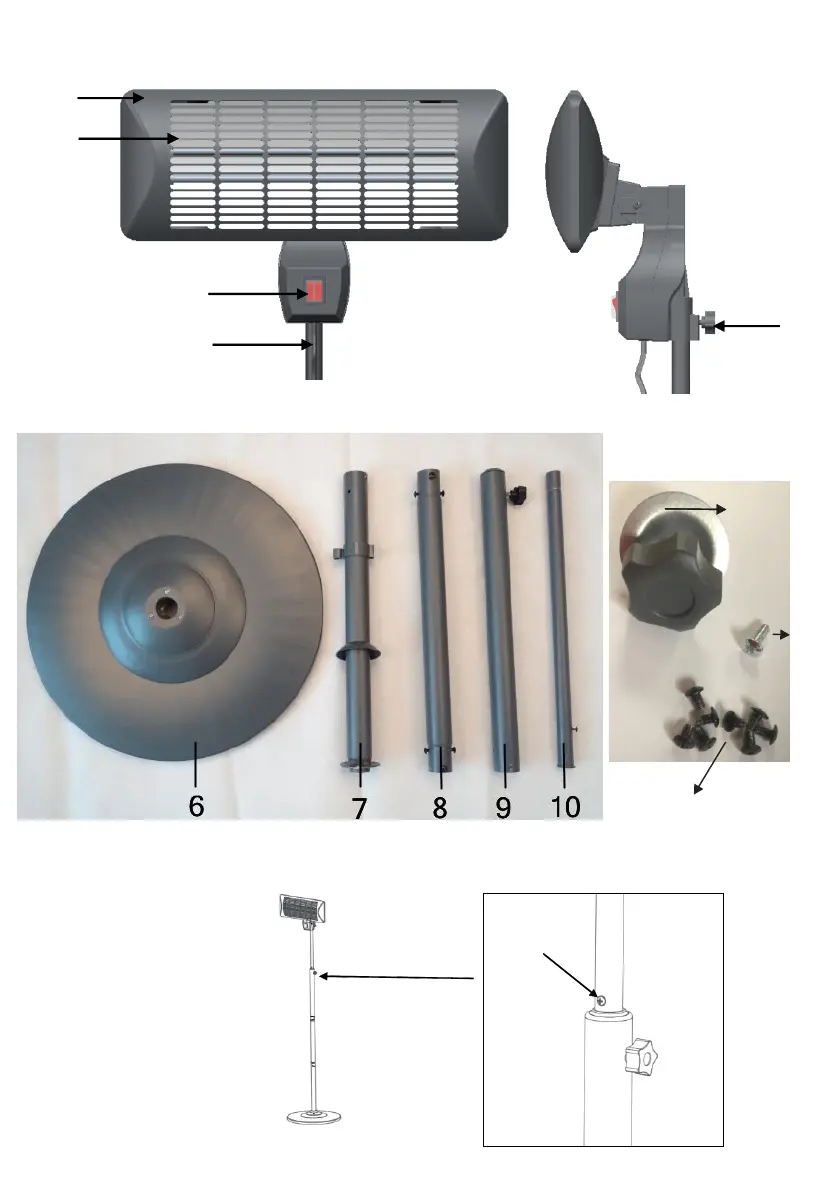 6 7 8 9 10