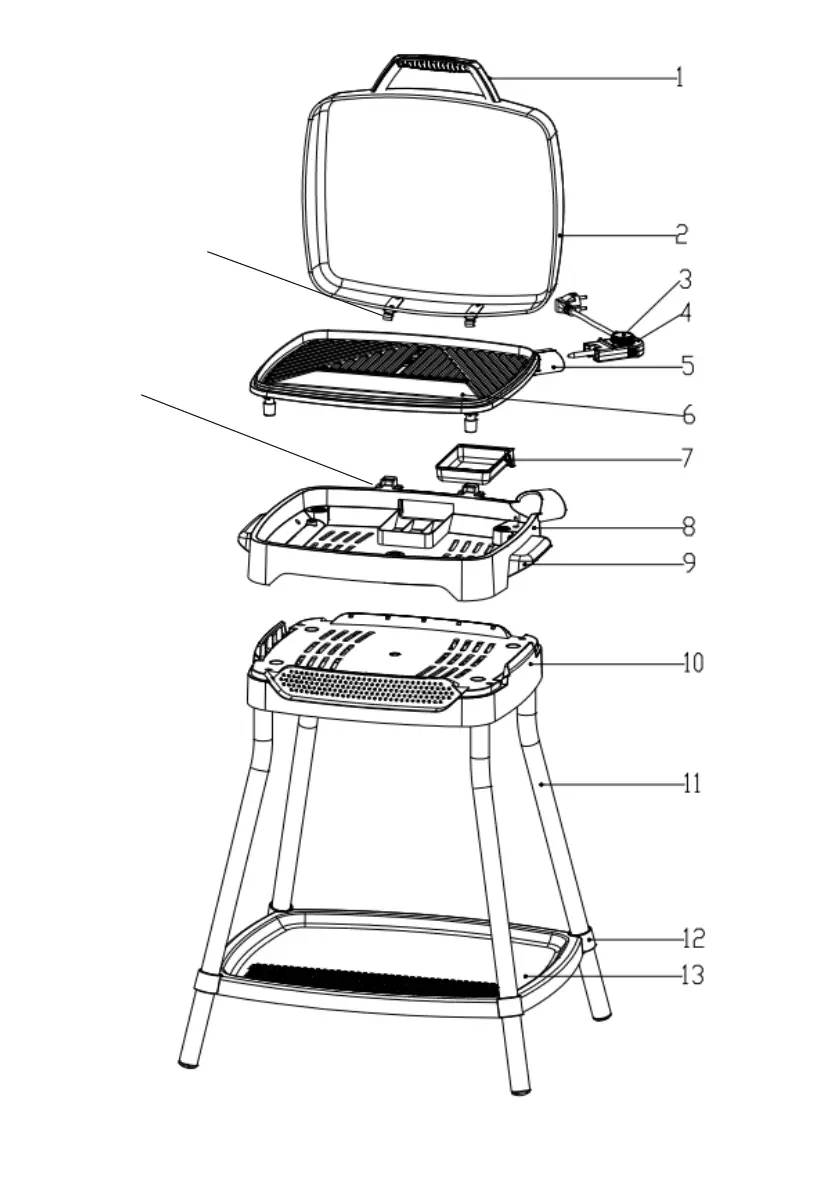 1
2
3
4
5
6
7
8
9
10
11
12
13