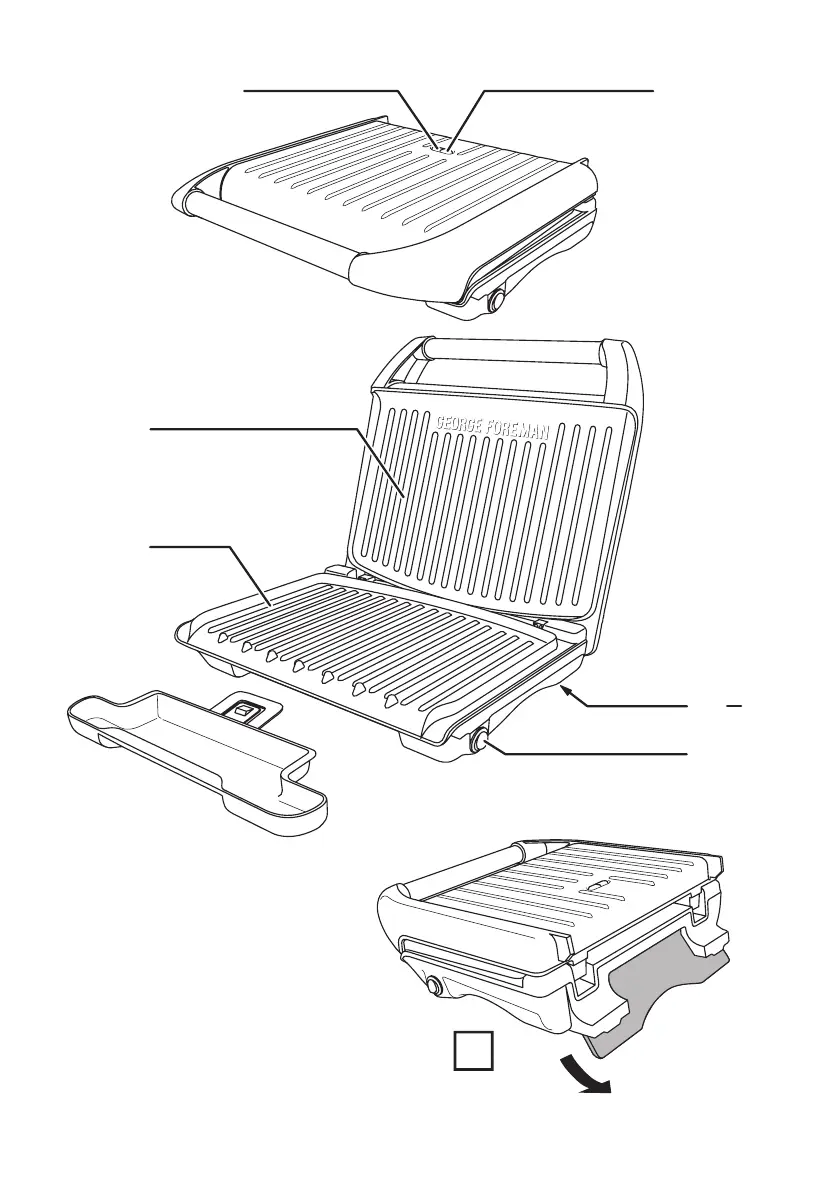 GEORGE FOREMAN