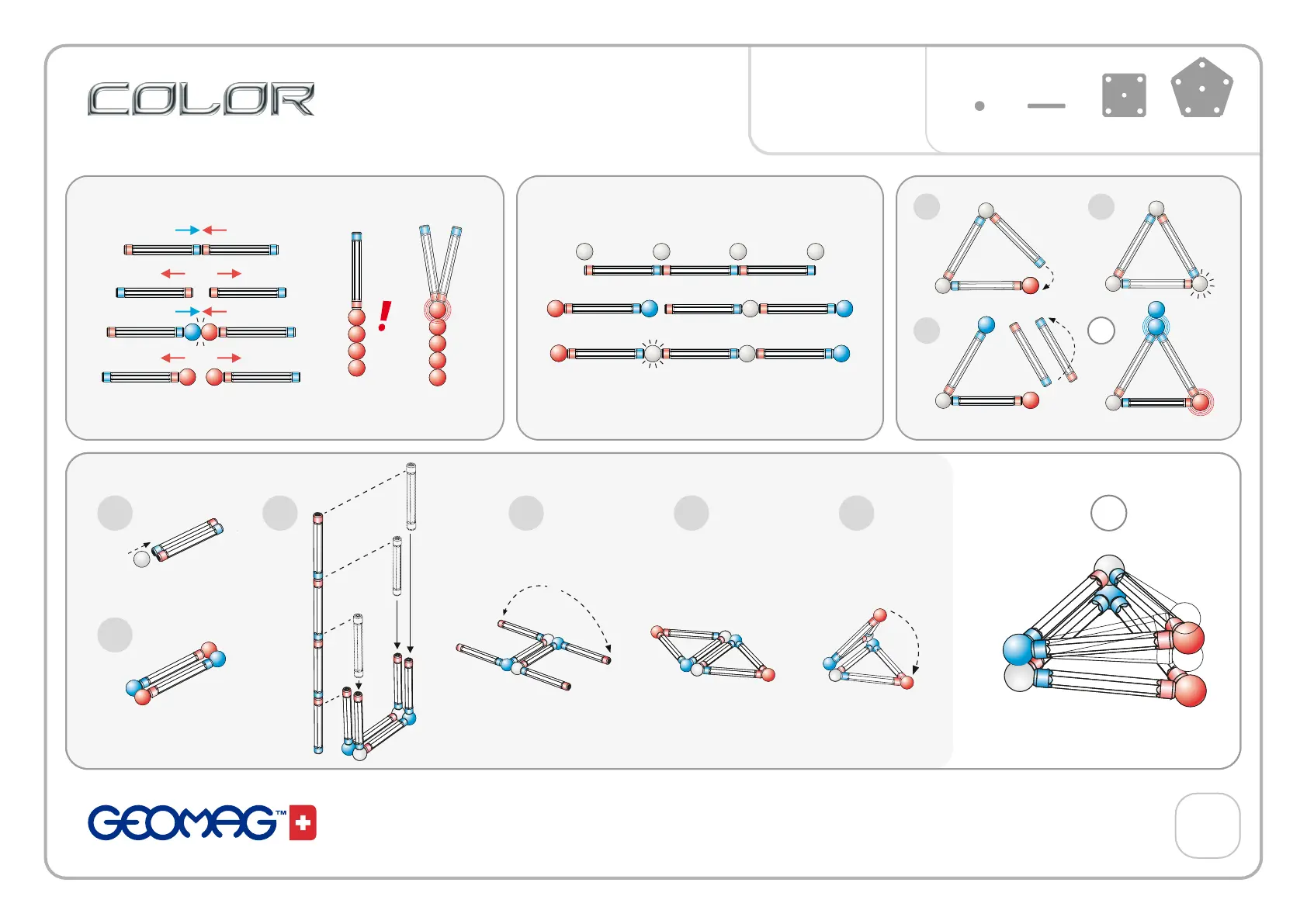 COLOR

!

GEOMAG™