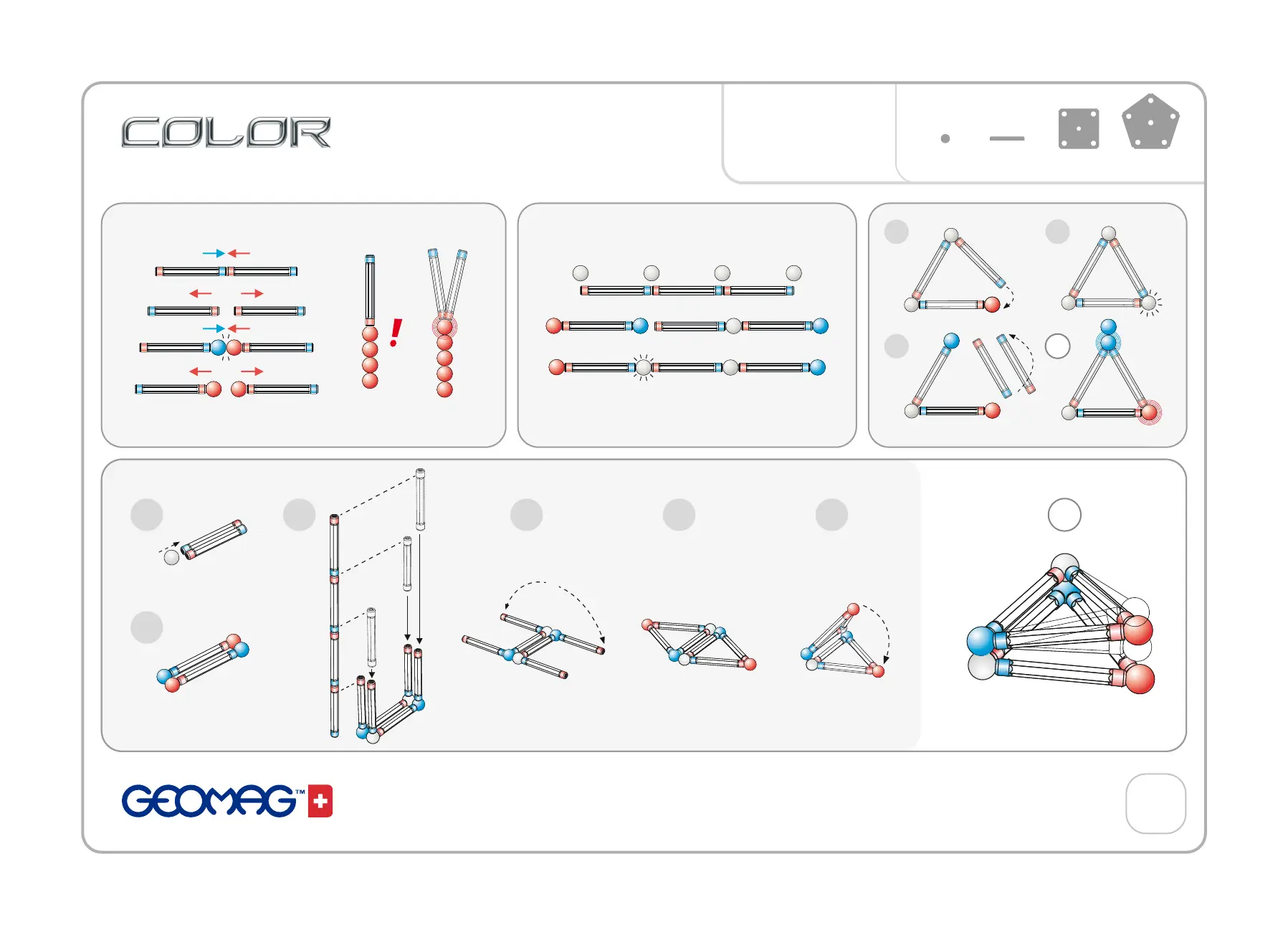 COLOR

!

GEOMAG™