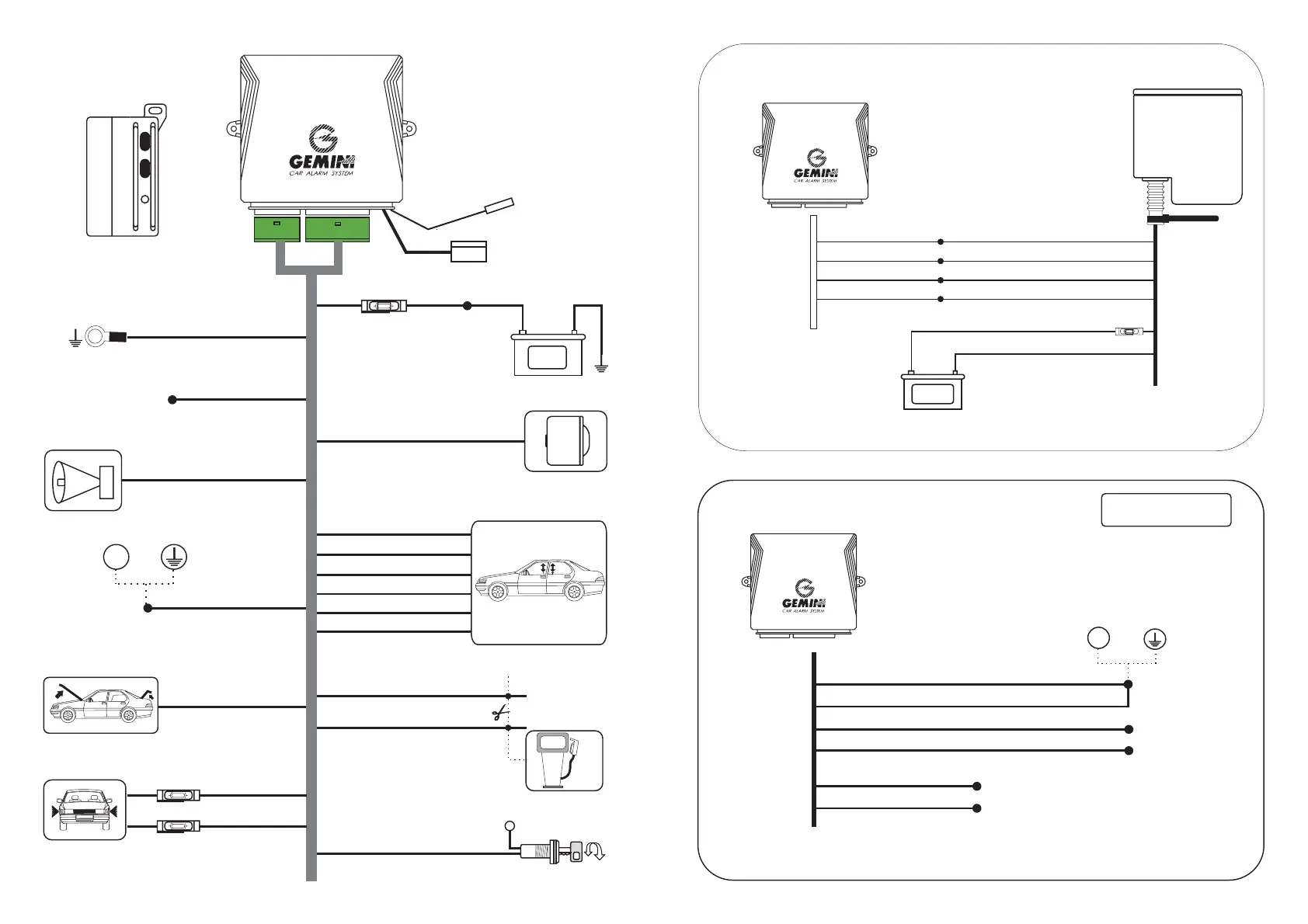 GEMINI
CAR ALARM SYSTEM

GEMINI
CAR ALARM SYSTEM

GEMINI
CAR ALARM SYSTEM