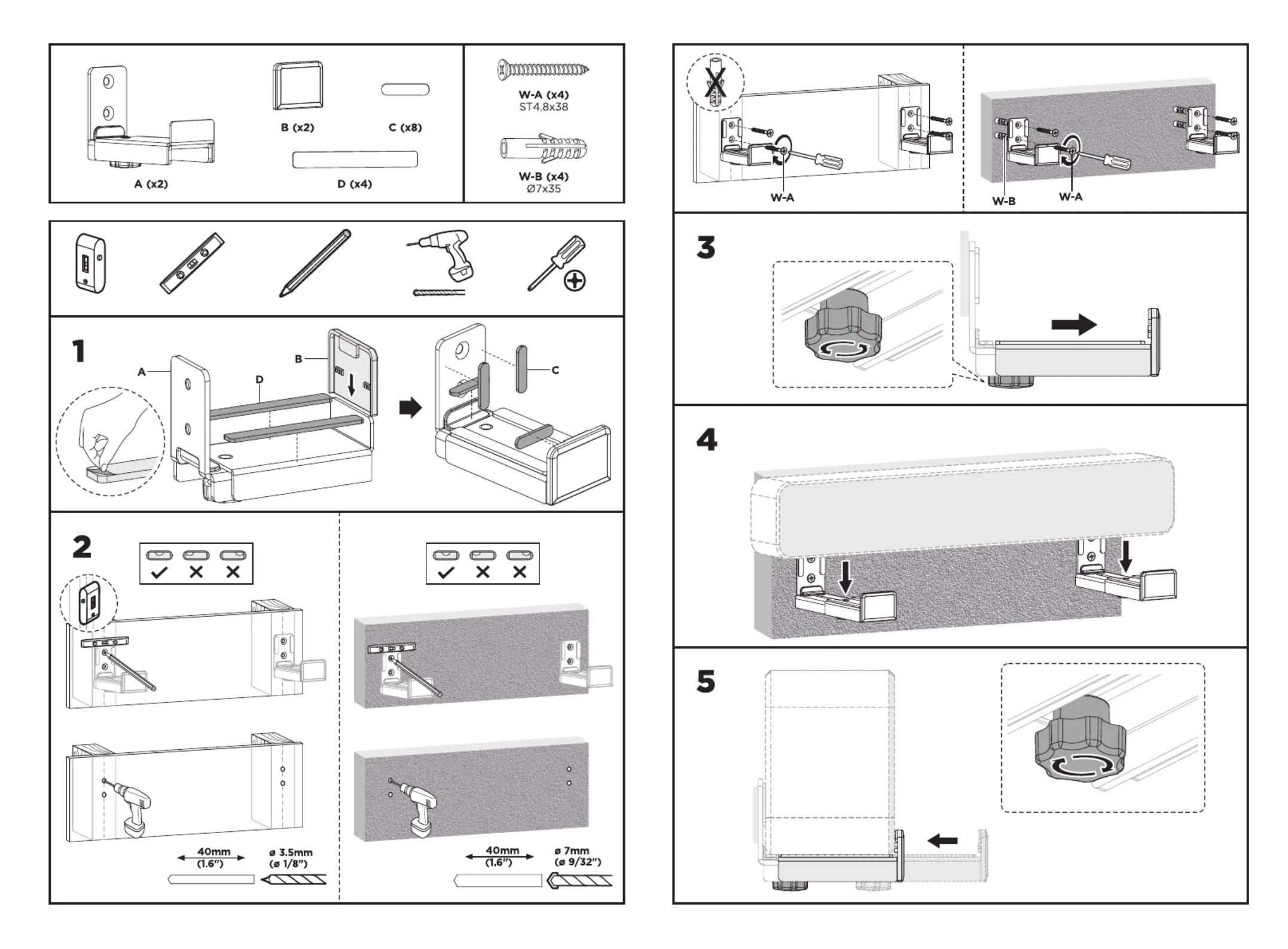 A (x2)

B (x2)

C (x8)

D (x4)

W-A (x4)
ST4.8x38

W-B (x4)
Ø7x35

1

A

D

B

C

2

40mm
(1.6")

ø 3.5mm
(ø 1/8")

40mm
(1.6")

ø 7mm
(ø 9/32")

W-A

W-B

W-A

3

4

5